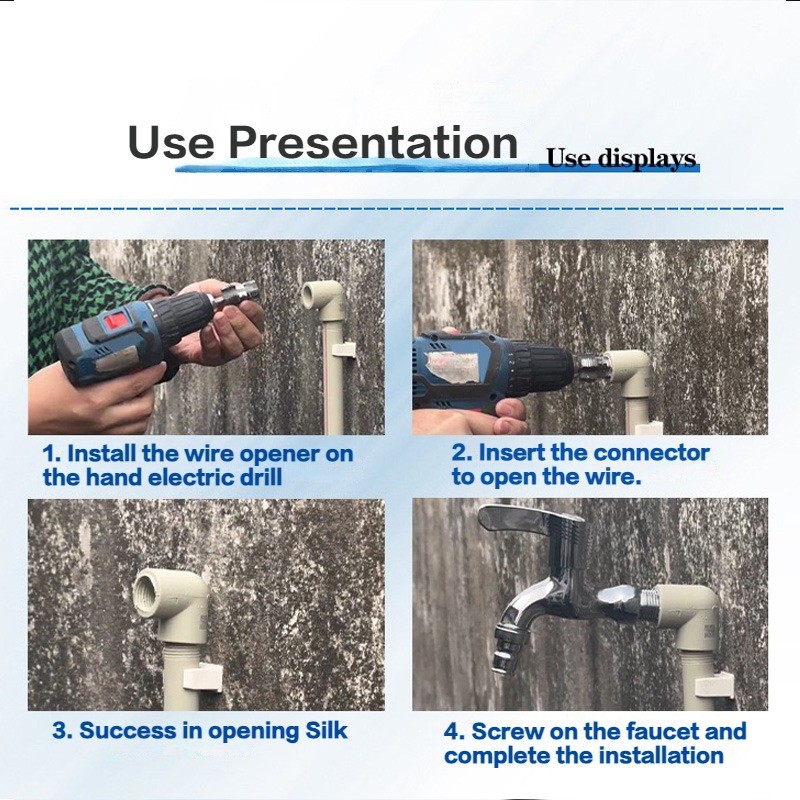 Use Presentation Use displays

1. Install the wire opener on the hand electric drill

2. Insert the connector to open the wire.

3. Success in opening Silk

4. Screw on the faucet and complete the installation