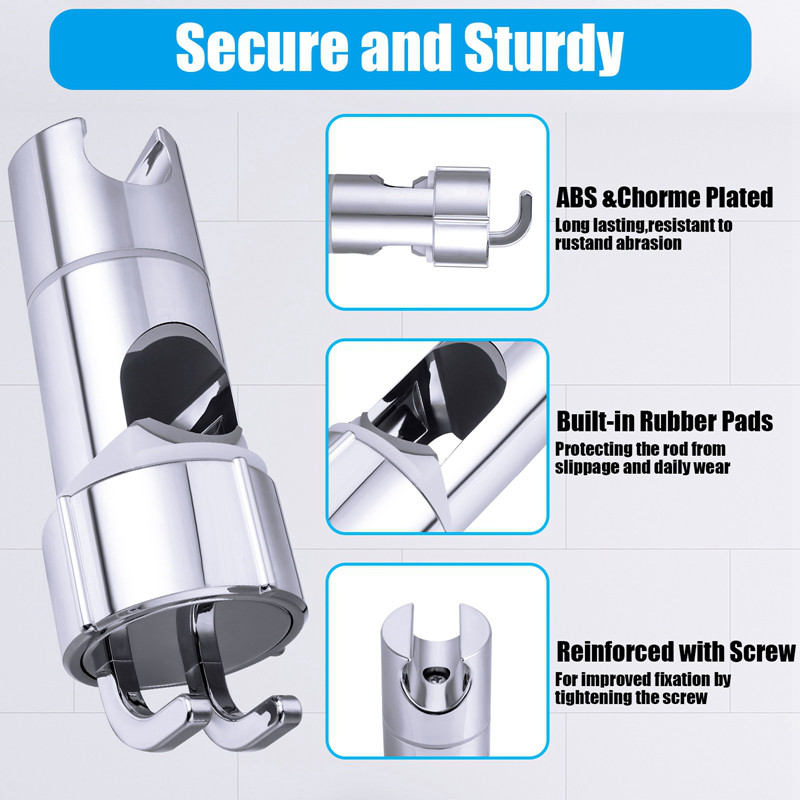 Secure and Sturdy

ABS &Chorme Plated
Long lasting,resistant to rustand abrasion

Built-in Rubber Pads
Protecting the rod from slippage and daily wear

Reinforced with Screw
For improved fixation by tightening the screw