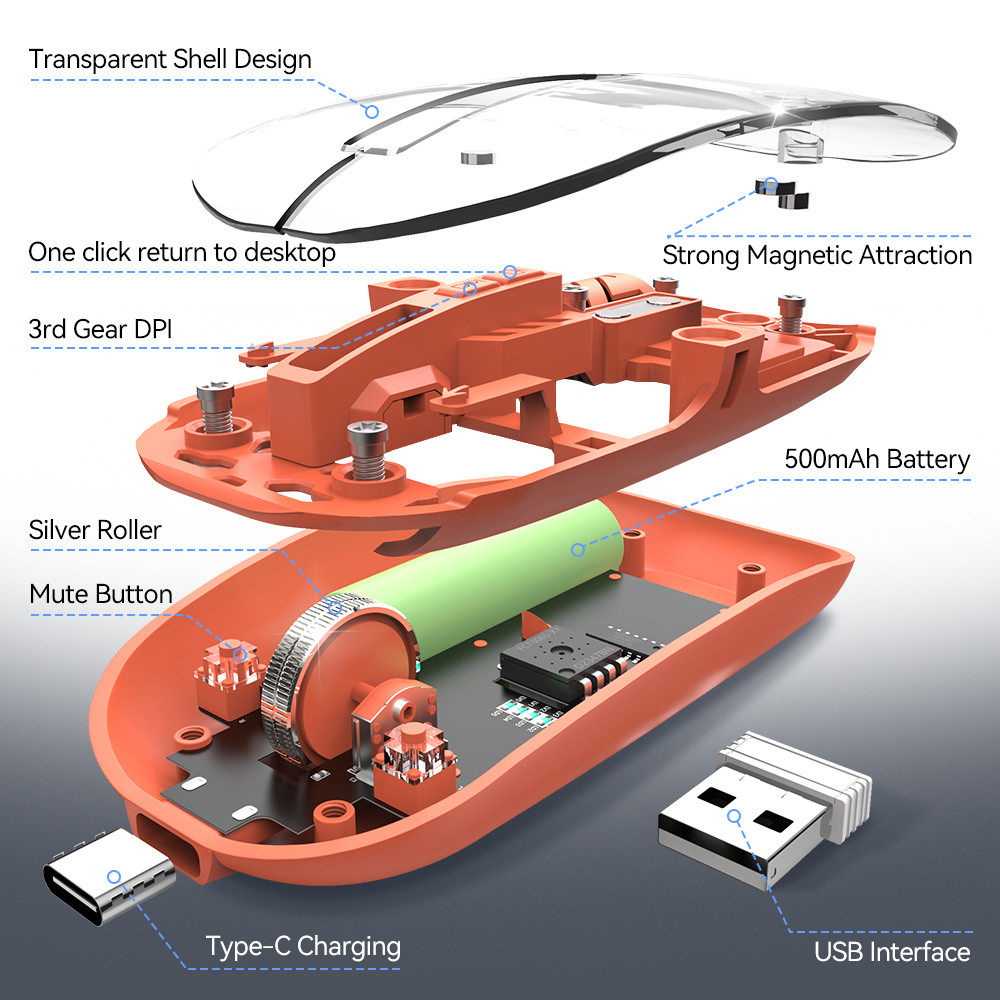 Transparent Shell Design

One click return to desktop

Strong Magnetic Attraction

3rd Gear DPI

500mAh Battery

Silver Roller

Mute Button

Type-C Charging

USB Interface