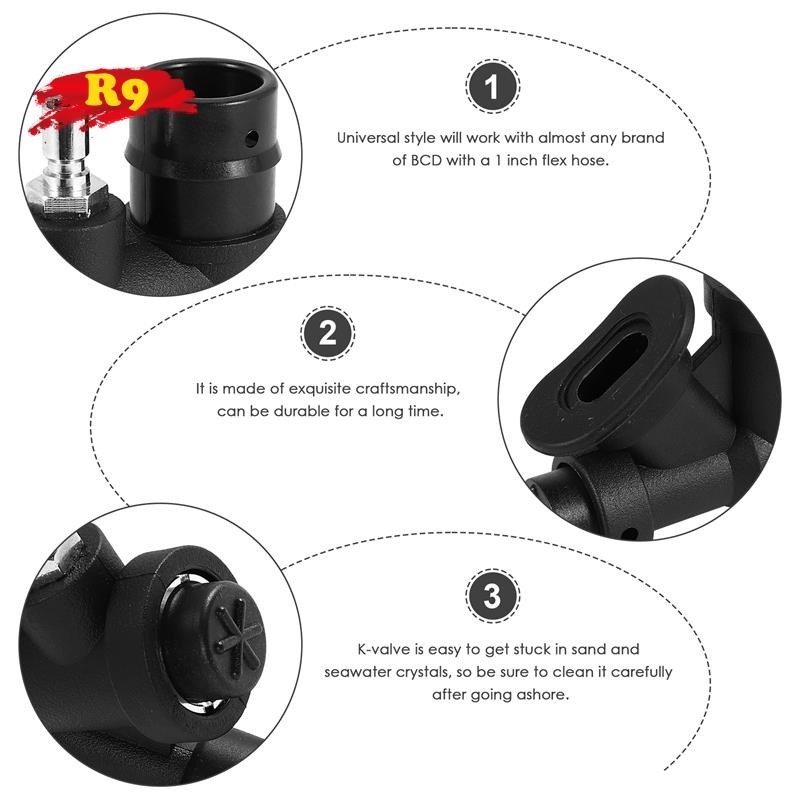 R9

1

Universal style will work with almost any brand of BCD with a 1 inch flex hose.

2

It is made of exquisite craftsmanship, can be durable for a long time.

3

K-valve is easy to get stuck in sand and seawater crystals, so be sure to clean it carefully after going ashore.