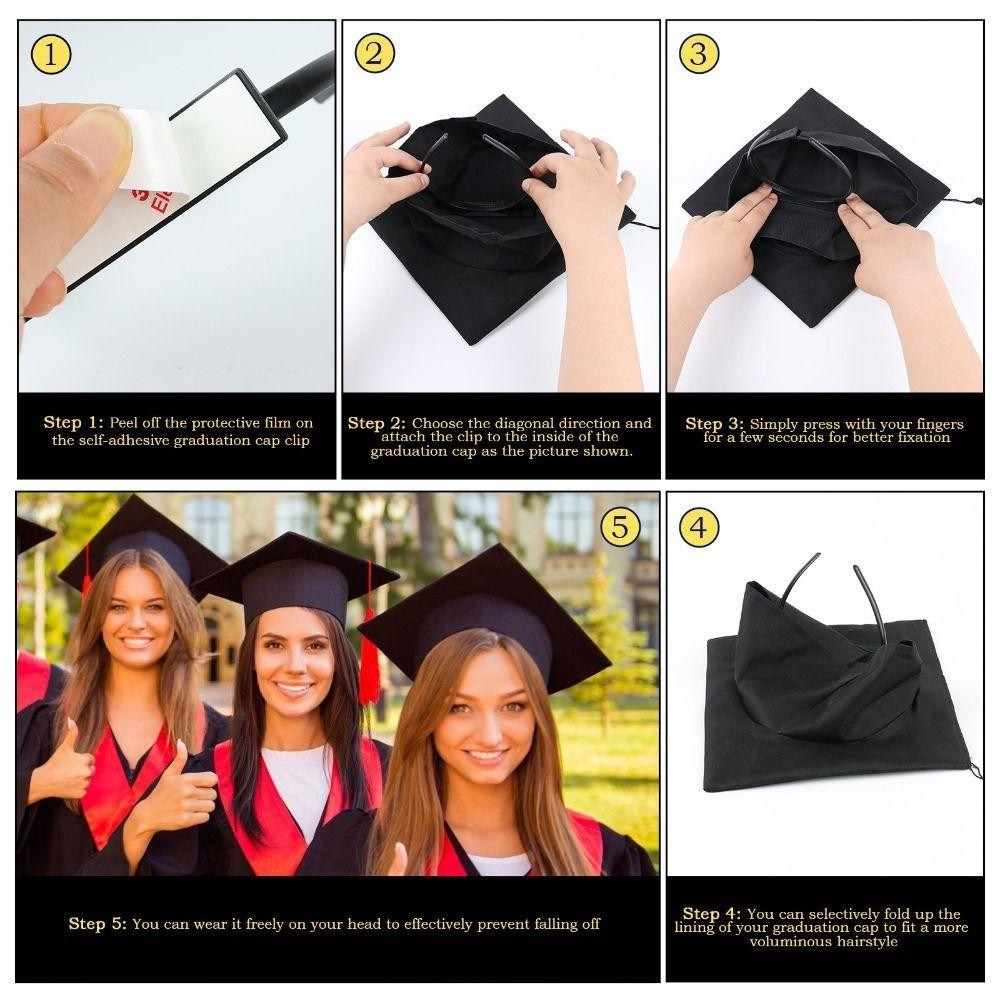 1

Step 1: Peel off the protective film on the self-adhesive graduation cap clip

2

Step 2: Choose the diagonal direction and attach the clip to the inside of the graduation cap as the picture shown.

3

Step 3: Simply press with your fingers for a few seconds for better fixation

5

Step 5: You can wear it freely on your head to effectively prevent falling off

4

Step 4: You can selectively fold up the lining of your graduation cap to fit a more voluminous hairstyle