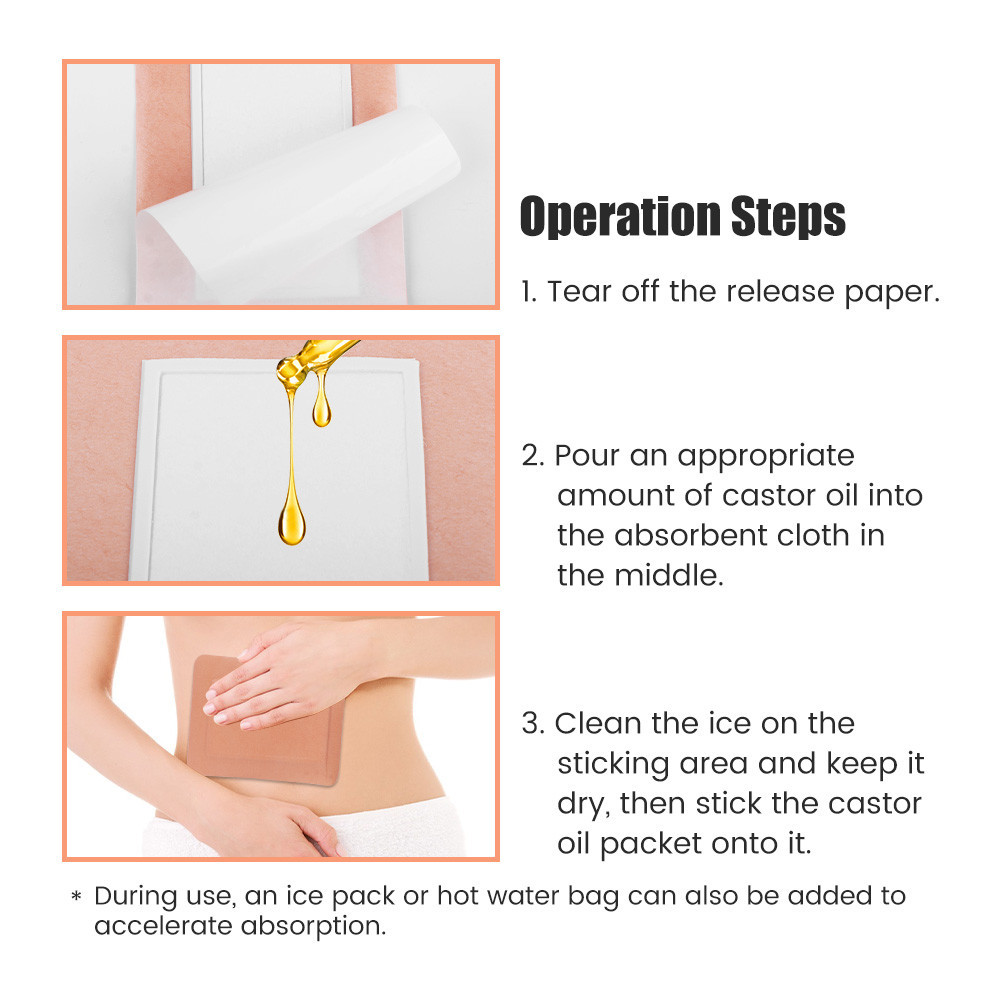 Operation Steps

1. Tear off the release paper.

2. Pour an appropriate amount of castor oil into the absorbent cloth in the middle.

3. Clean the ice on the sticking area and keep it dry, then stick the castor oil packet onto it.

* During use, an ice pack or hot water bag can also be added to accelerate absorption.