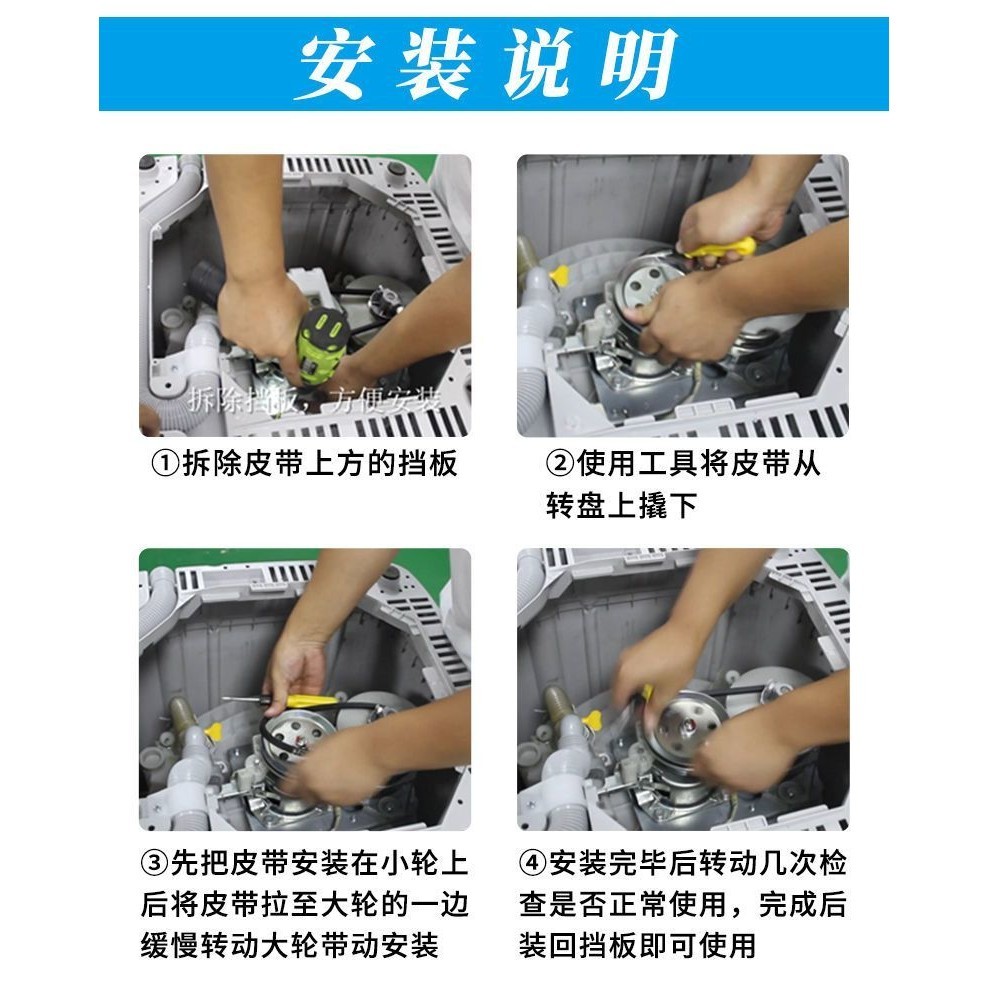 安装说明

拆除挡板，方便安装

①拆除皮带上方的挡板

②使用工具将皮带从转盘上撬下

③先把皮带安装在小轮上后将皮带拉至大轮的一边缓慢转动大轮带动安装

④安装完毕后转动几次检查是否正常使用，完成后装回挡板即可使用