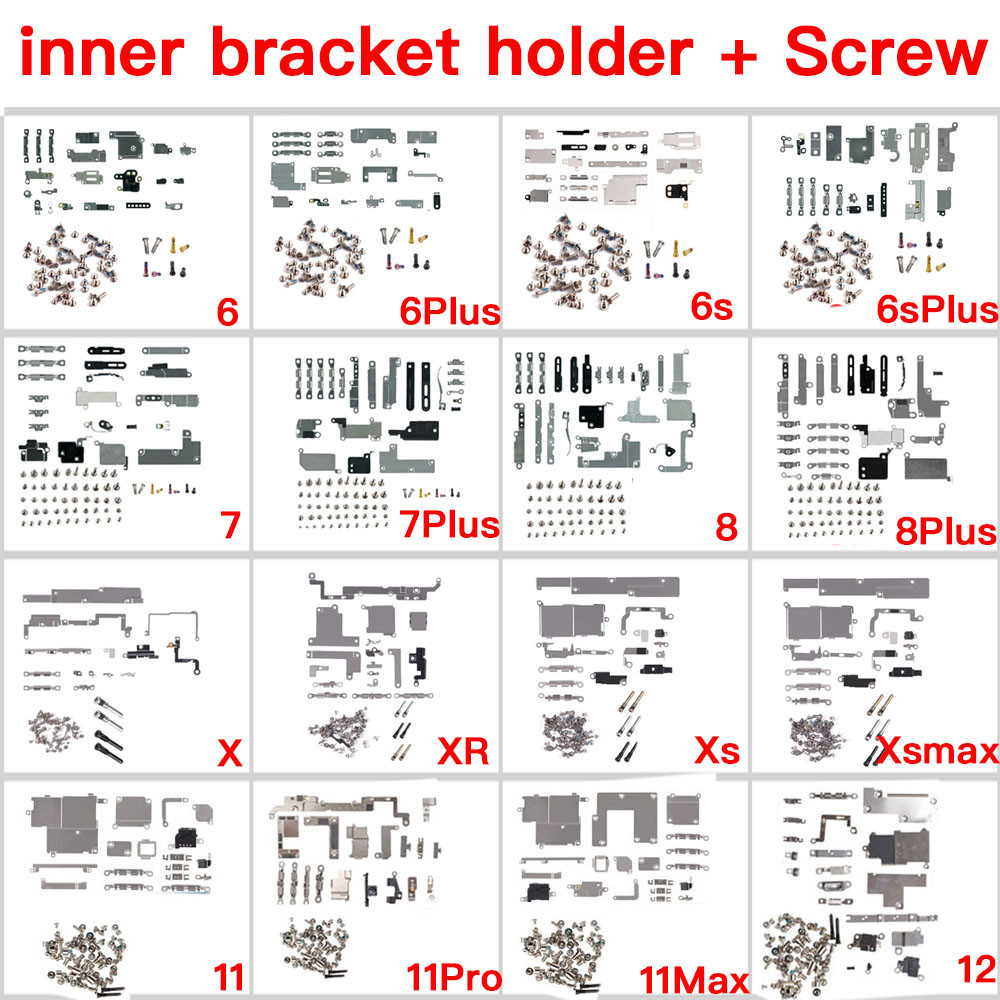 inner bracket holder + Screw

6

6Plus

6s

6sPlus

7

7Plus

8

8Plus

X

XR

Xs

Xsmax

11

11Pro

11Max

12