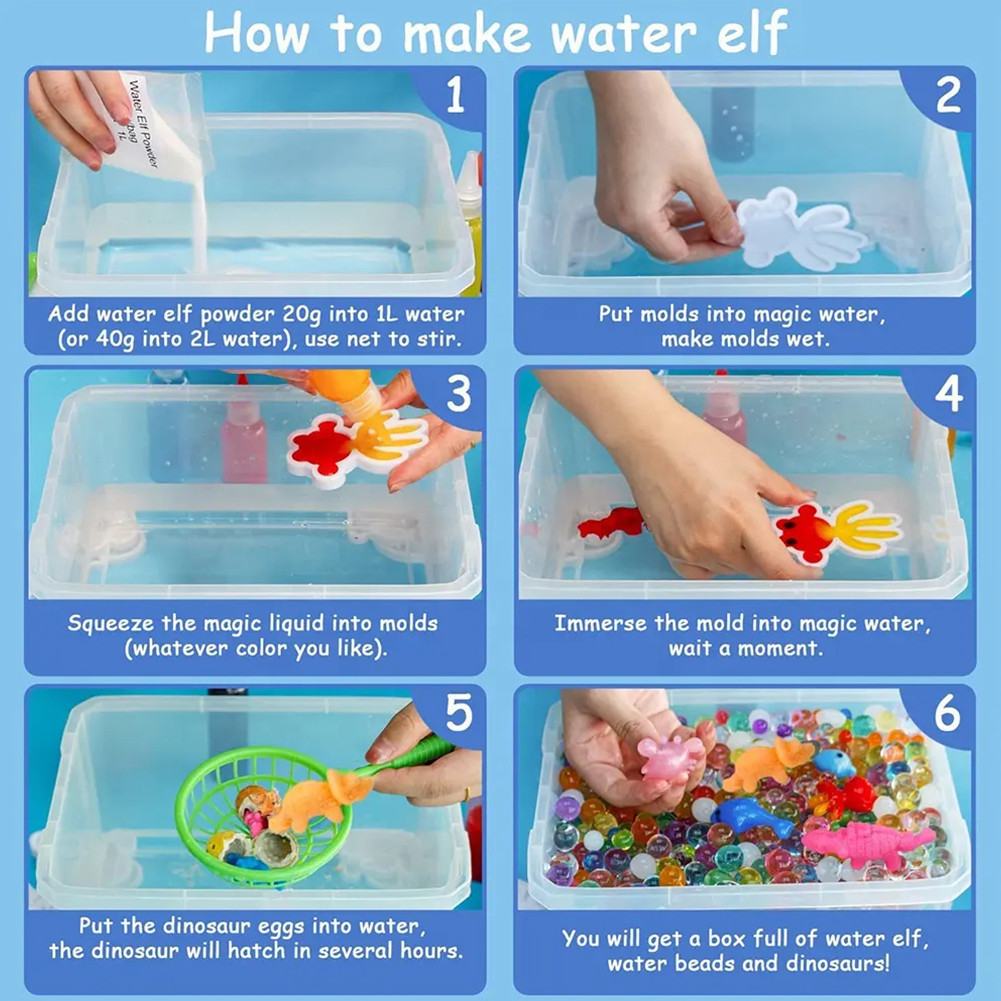 How to make water elf

1

Water Elf Powder
bag
1L

Add water elf powder 20g into 1L water (or 40g into 2L water), use net to stir.

2

Put molds into magic water, make molds wet.

3

Squeeze the magic liquid into molds (whatever color you like).

4

Immerse the mold into magic water, wait a moment.

5

Put the dinosaur eggs into water, the dinosaur will hatch in several hours.

6

You will get a box full of water elf, water beads and dinosaurs!