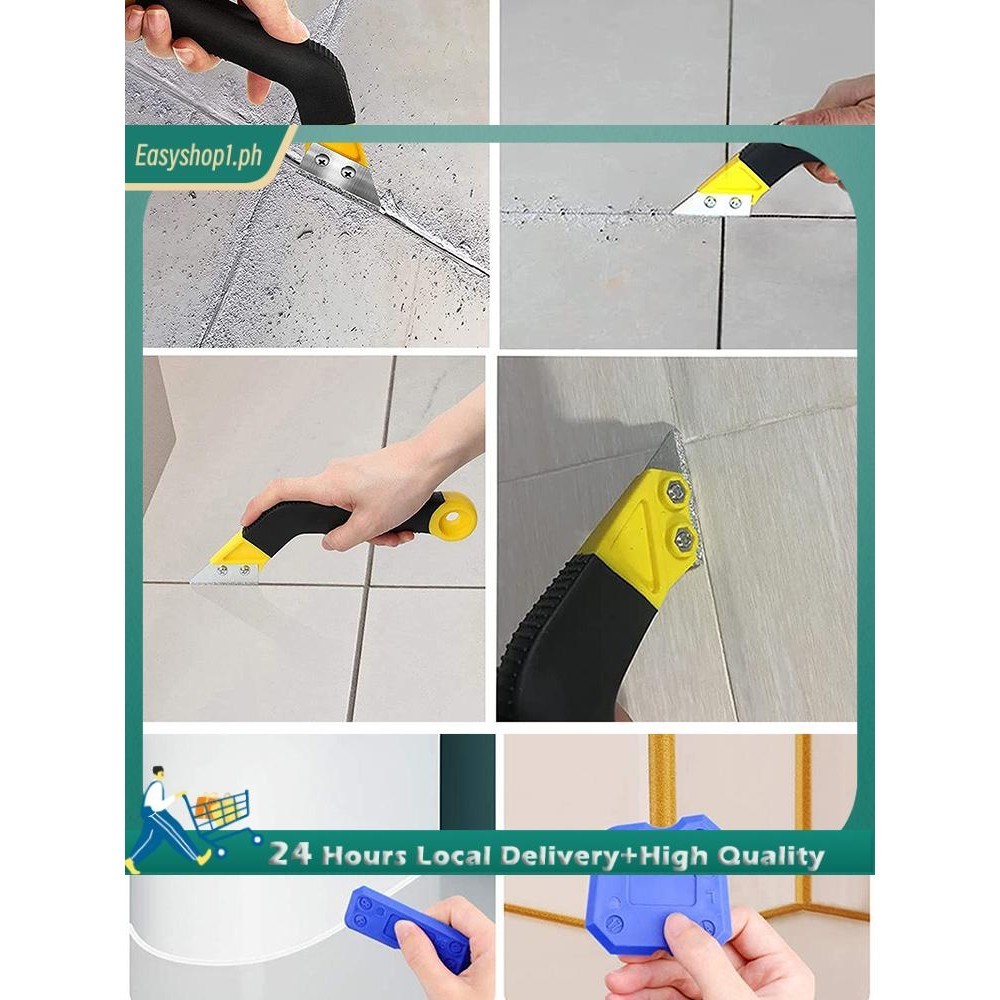 Easyshop1.ph

24 Hours Local Delivery+High Quality