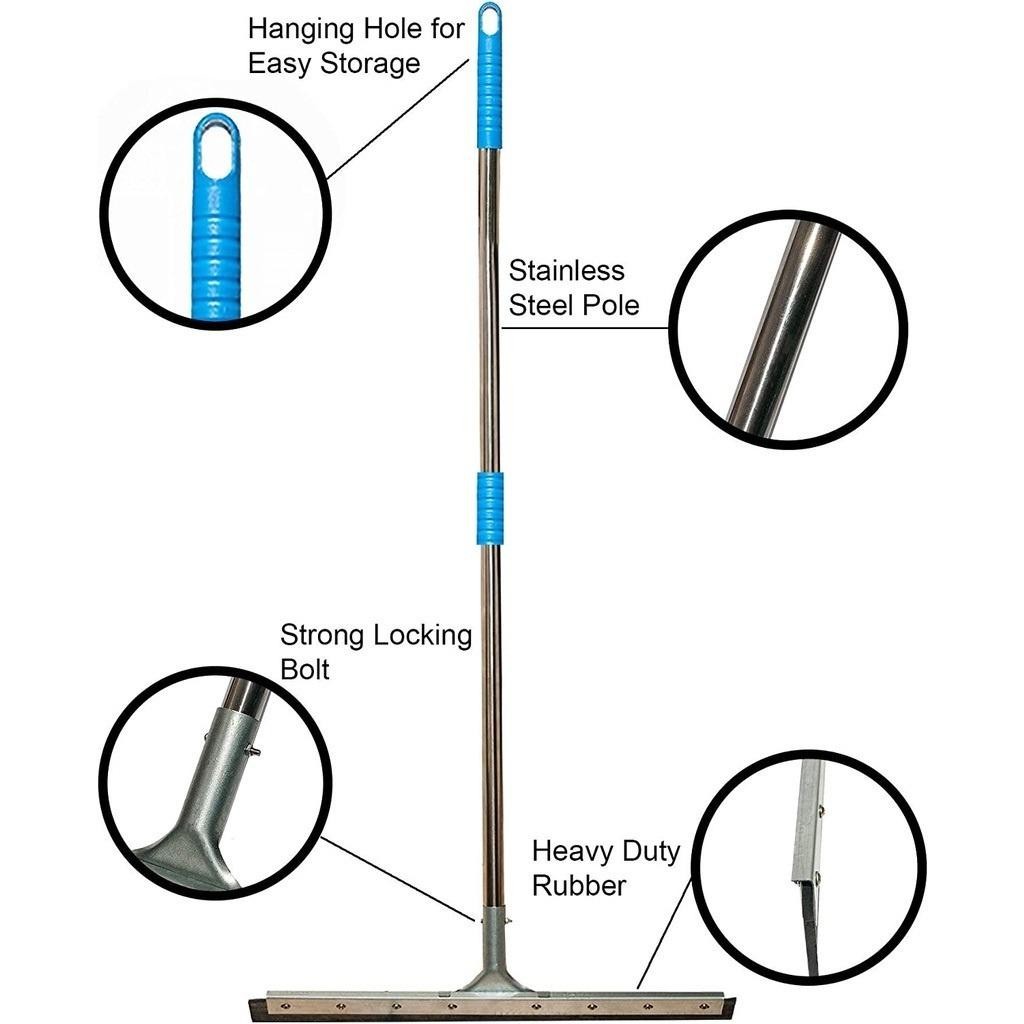 Hanging Hole for Easy Storage

Stainless Steel Pole

Strong Locking Bolt

Heavy Duty Rubber