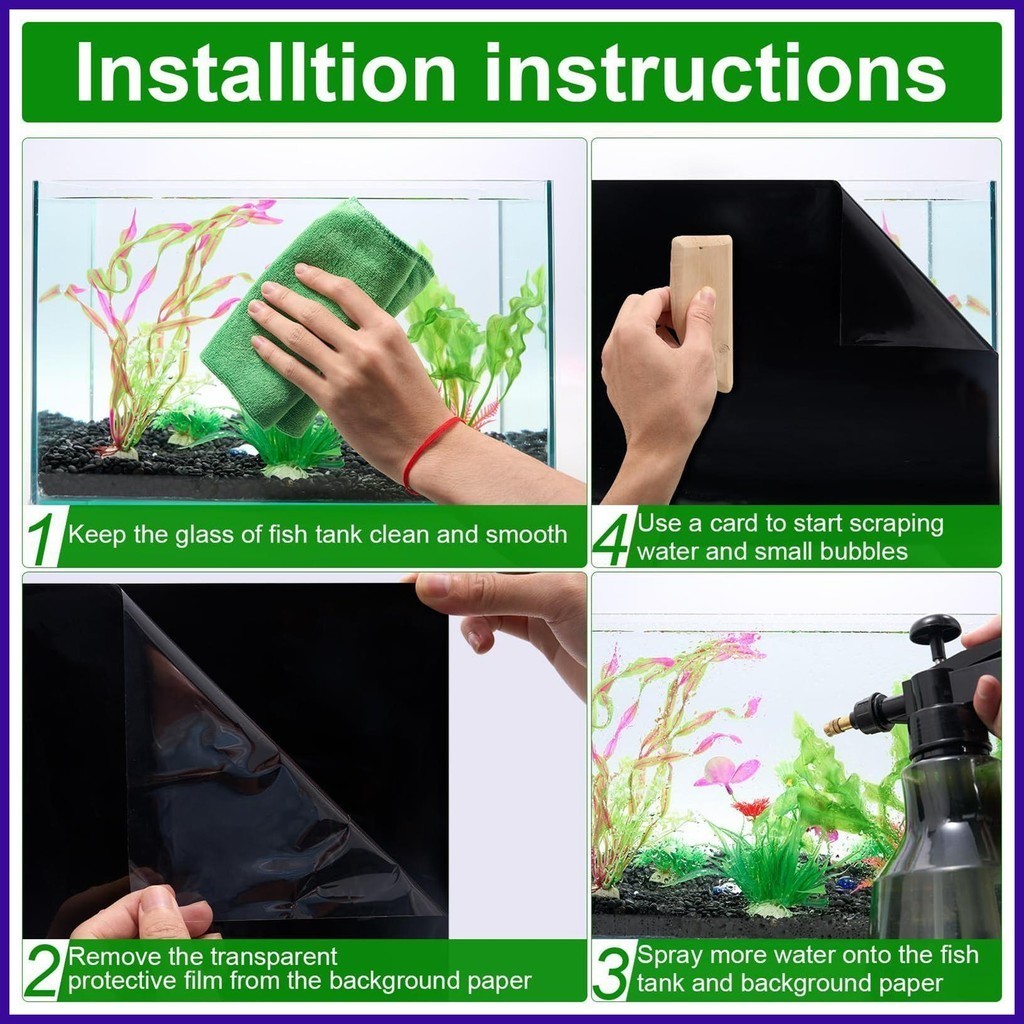 Installtion instructions

1 Keep the glass of fish tank clean and smooth

4 Use a card to start scraping water and small bubbles

2 Remove the transparent protective film from the background paper

3 Spray more water onto the fish tank and background paper