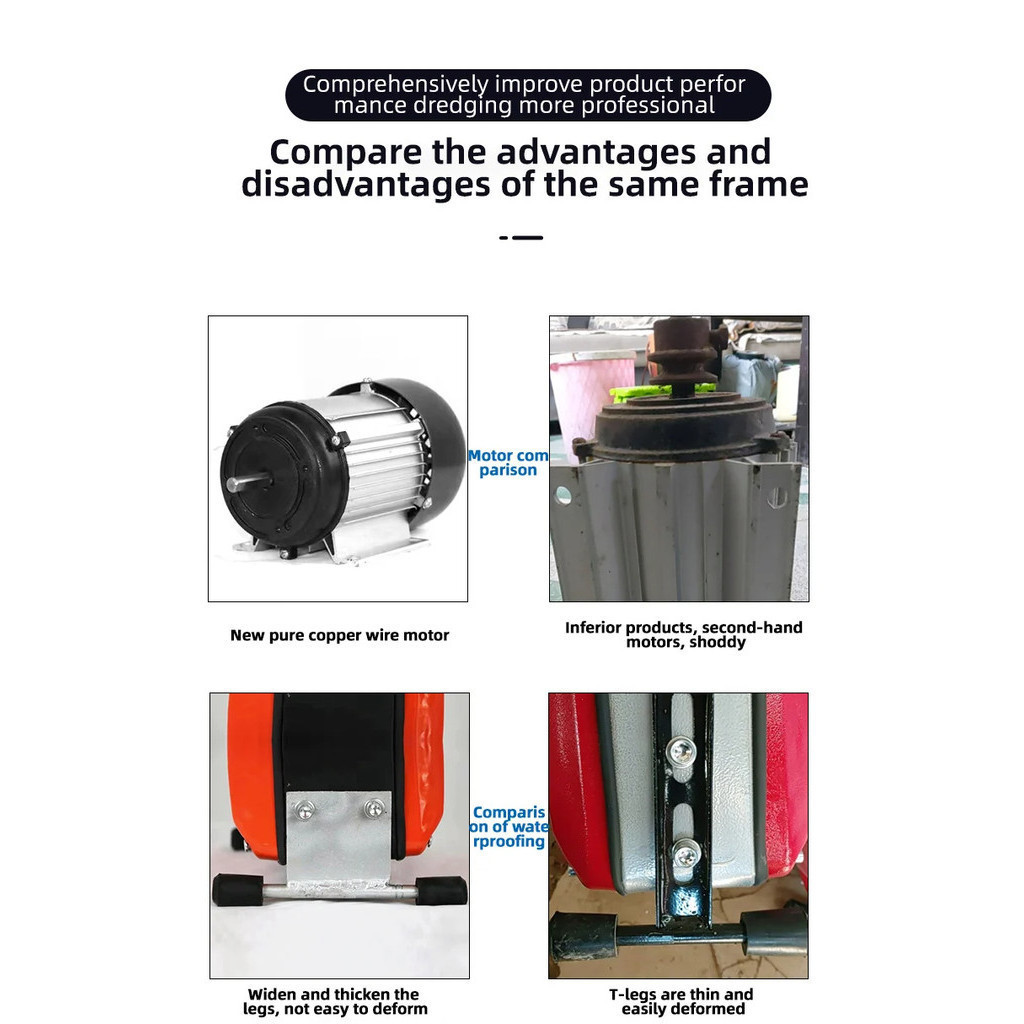 Comprehensively improve product perfor mance dredging more professional

Compare the advantages and disadvantages of the same frame

Motor com parison

New pure copper wire motor

Inferior products, second-hand motors, shoddy

Comparis on of wate rproofing

Widen and thicken the legs, not easy to deform

T-legs are thin and easily deformed