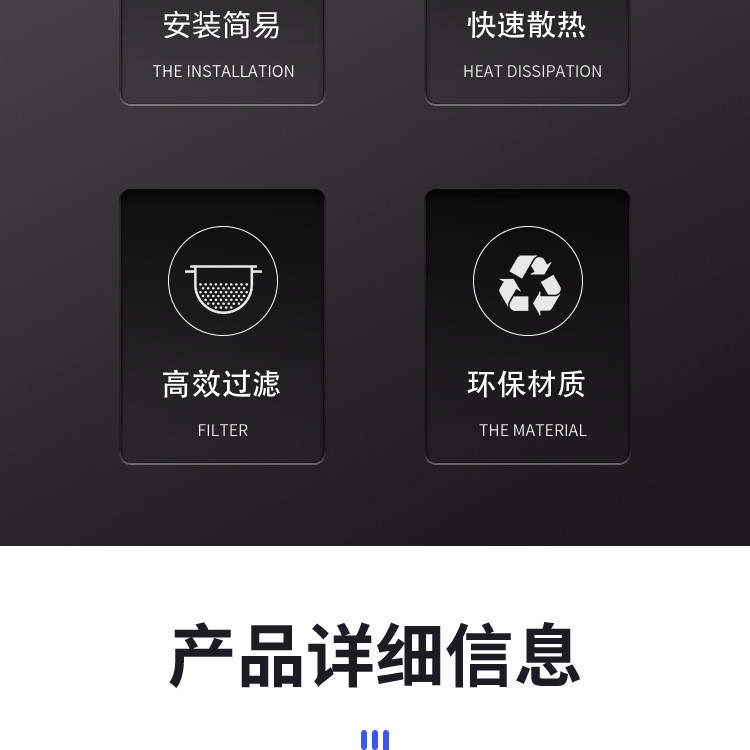 安装简易

THE INSTALLATION

快速散热

HEAT DISSIPATION

高效过滤

FILTER

环保材质

THE MATERIAL

产品详细信息