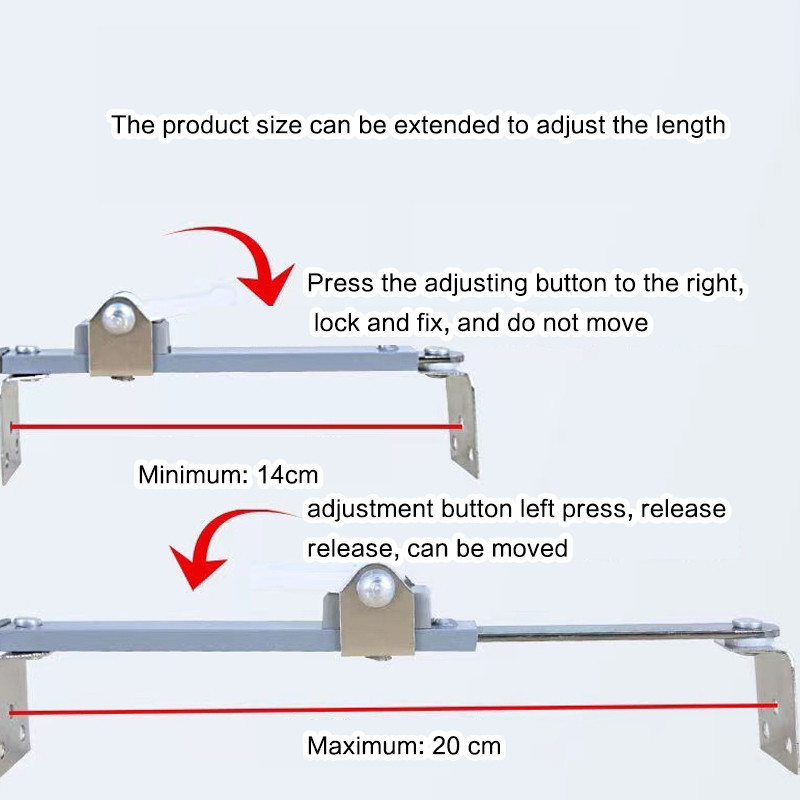 The product size can be extended to adjust the length

Press the adjusting button to the right, lock and fix, and do not move

Minimum: 14cm

adjustment button left press, release release, can be moved

Maximum: 20 cm