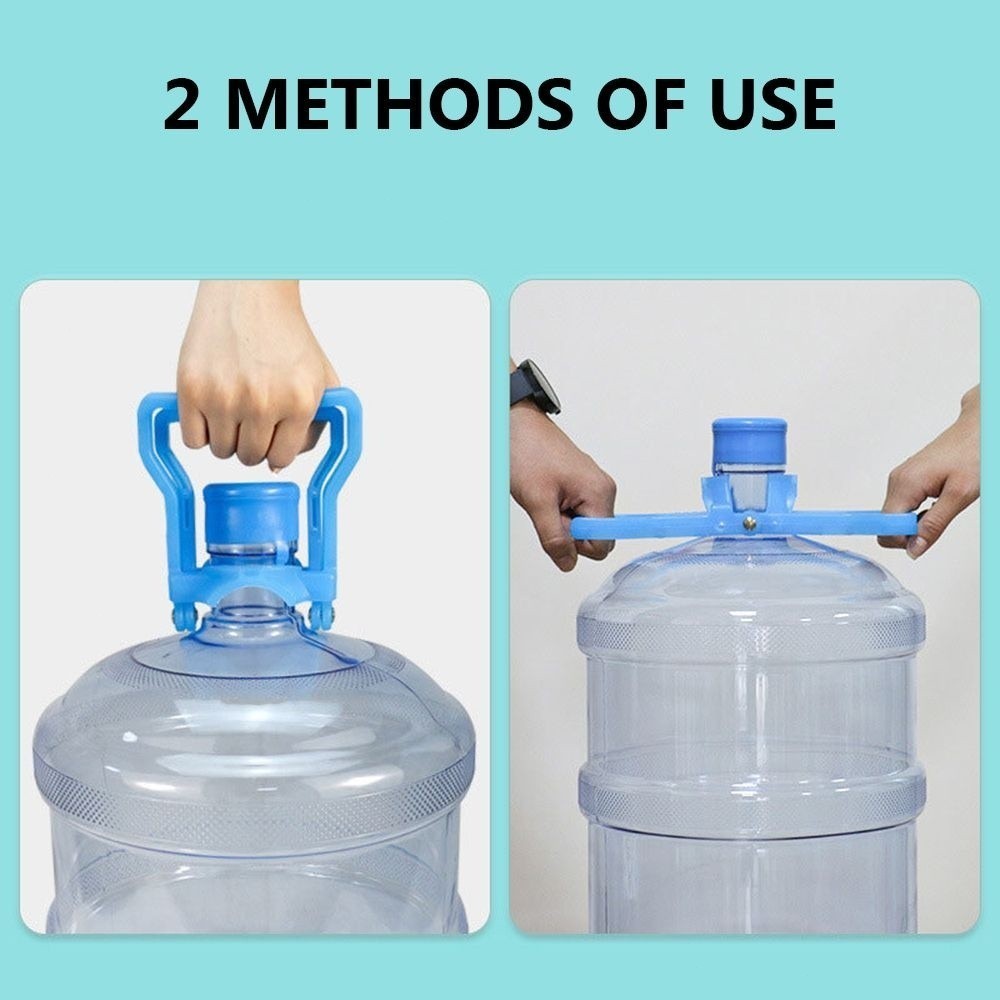 2 METHODS OF USE