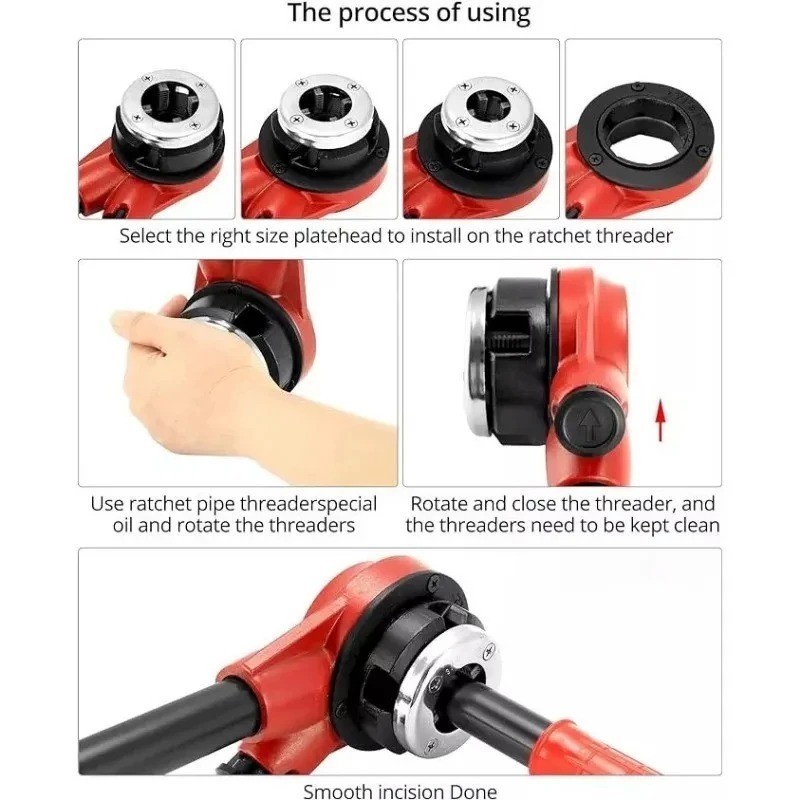 The process of using

Select the right size platehead to install on the ratchet threader

Use ratchet pipe threaderspecial oil and rotate the threaders

Rotate and close the threader, and the threaders need to be kept clean

Smooth incision Done