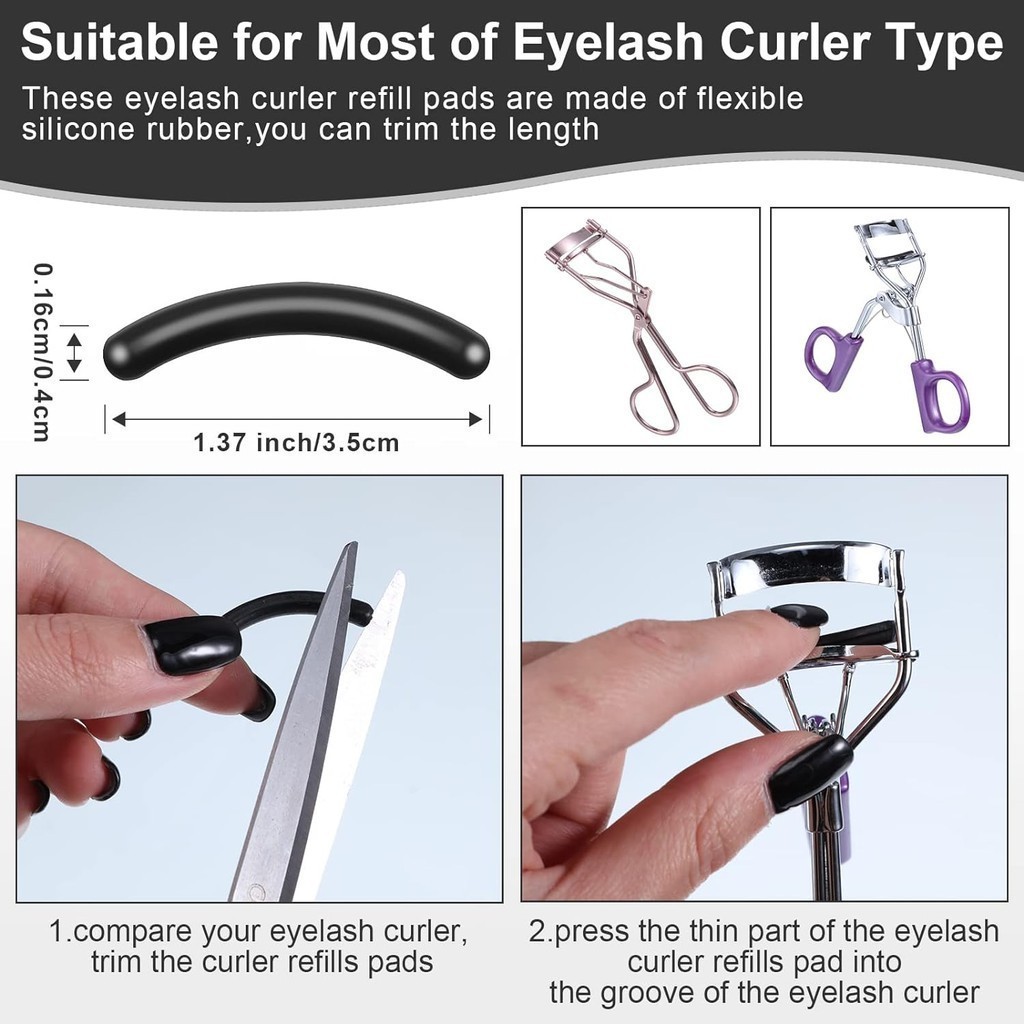 Suitable for Most of Eyelash Curler Type

These eyelash curler refill pads are made of flexible silicone rubber,you can trim the length

0.16cm/0.4cm

1.37 inch/3.5cm

1.compare your eyelash curler, trim the curler refills pads

2.press the thin part of the eyelash curler refills pad into the groove of the eyelash curler