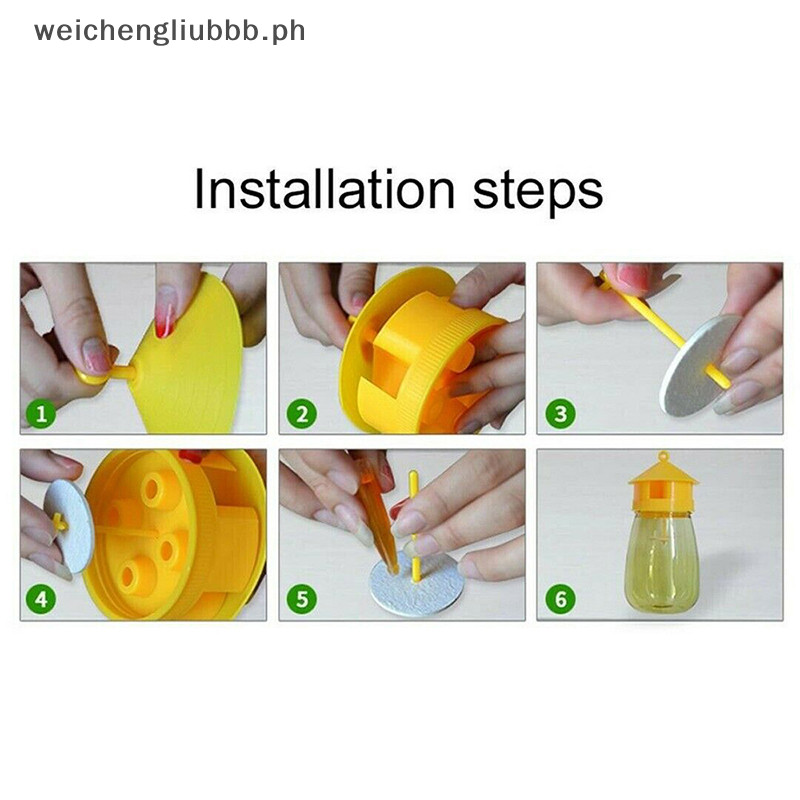 weichengliubbb.ph

Installation steps

1

2

3

4

5

6