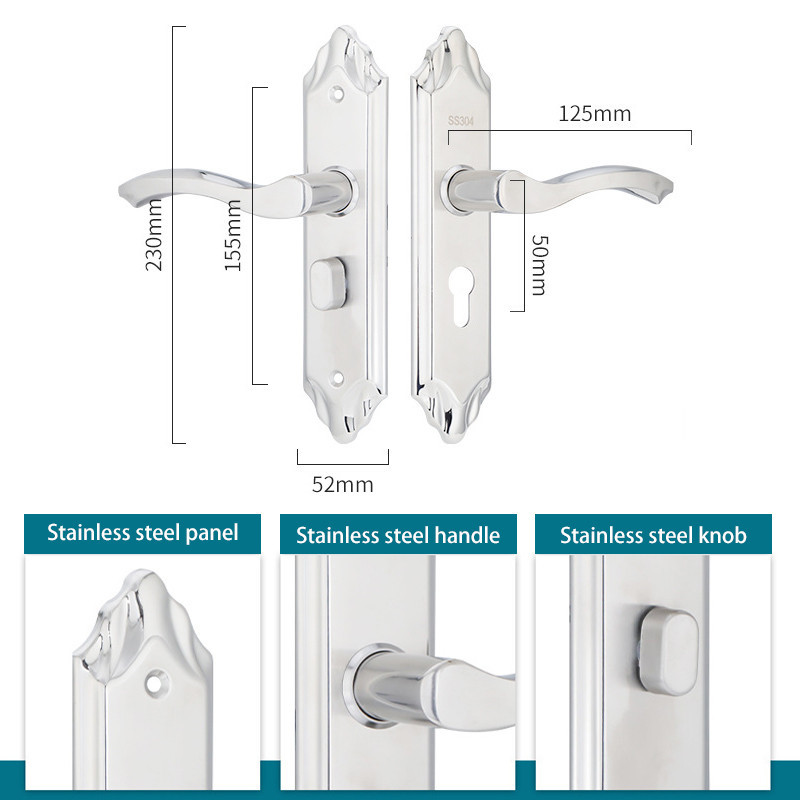 230mm

155mm

SS304

125mm

50mm

52mm

Stainless steel panel

Stainless steel handle

Stainless steel knob