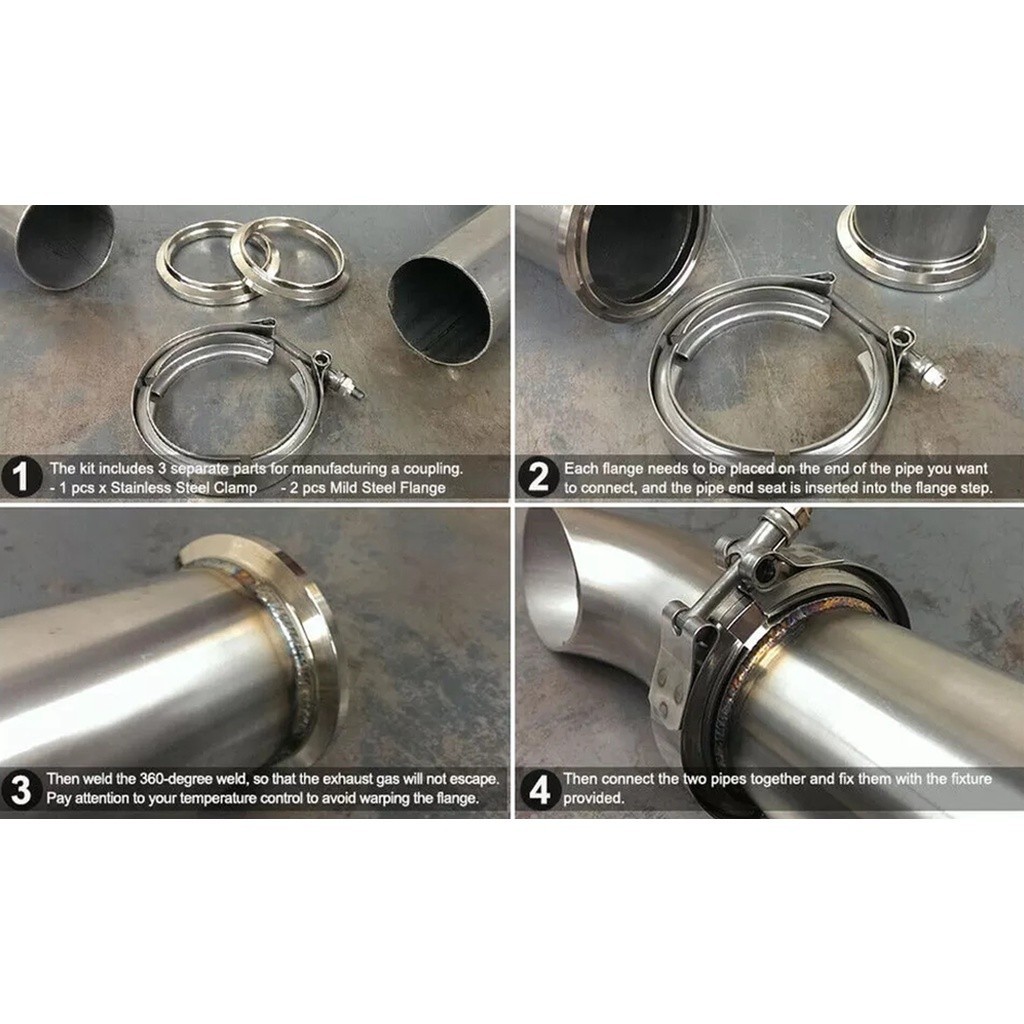 1 The kit includes 3 separate parts for manufacturing a coupling.
- 1 pcs x Stainless Steel Clamp - 2 pcs Mild Steel Flange

2 Each flange needs to be placed on the end of the pipe you want to connect, and the pipe end seat is inserted into the flange step.

3 Then weld the 360-degree weld, so that the exhaust gas will not escape. Pay attention to your temperature control to avoid warping the flange.

4 Then connect the two pipes together and fix them with the fixture provided.