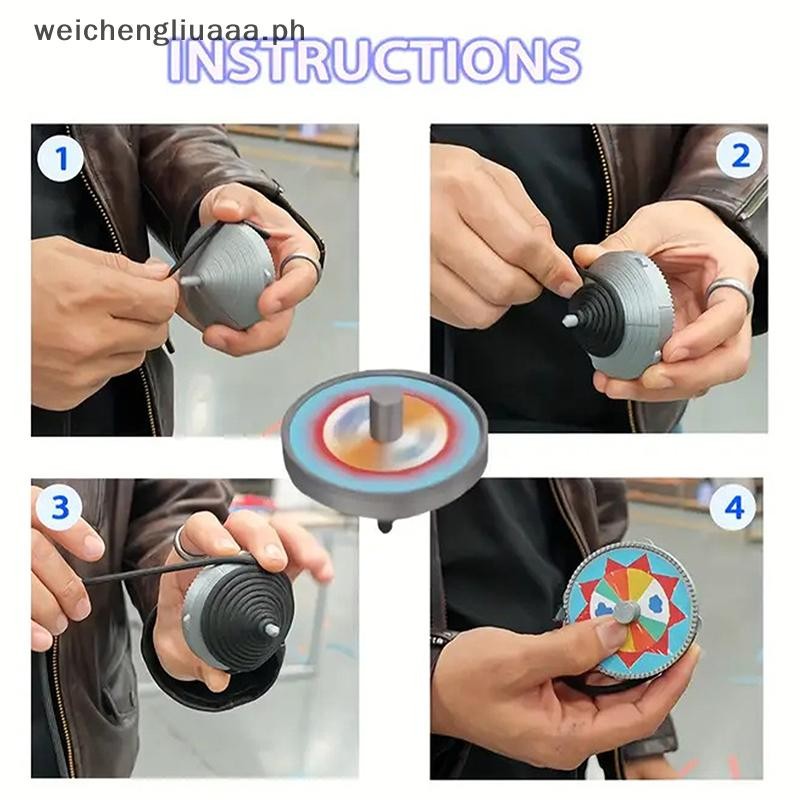 weichengliuaaa.ph
INSTRUCTIONS

1

2

3

4