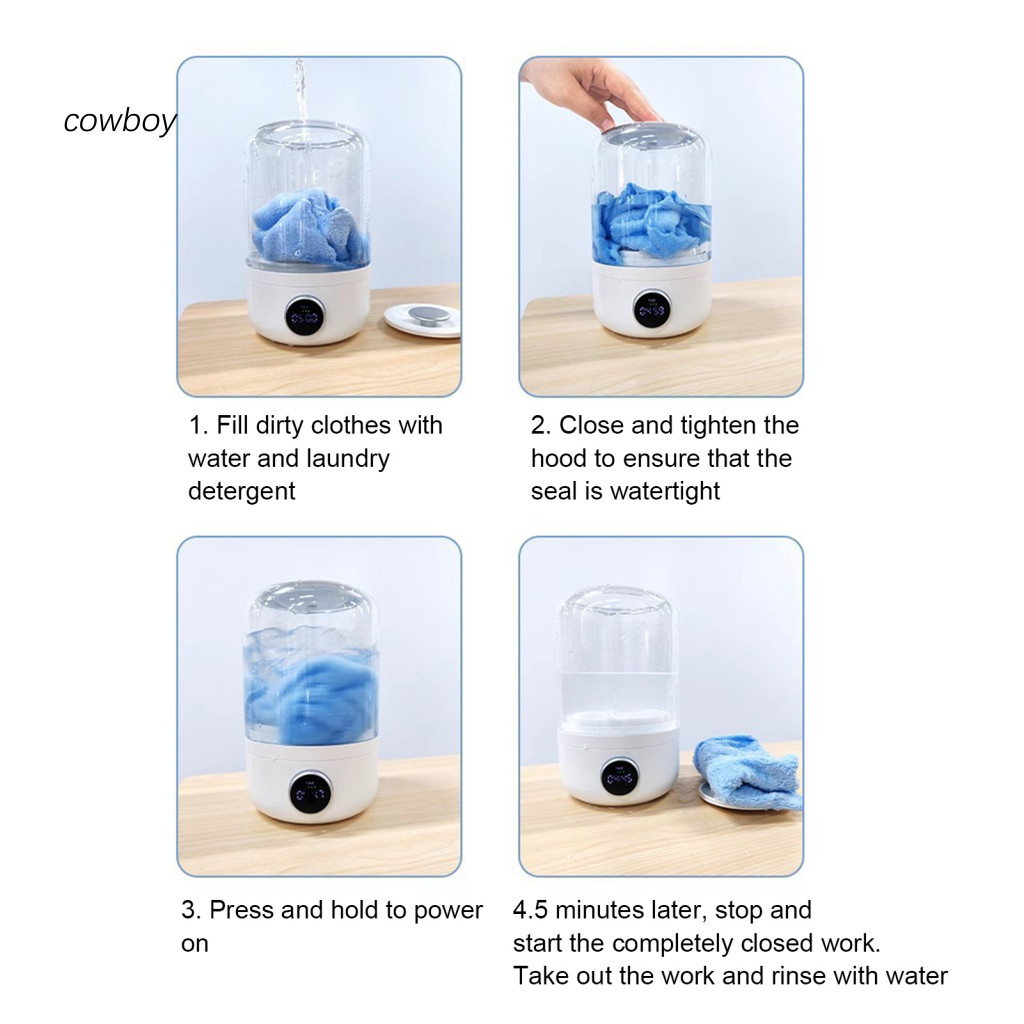 cowboy

1. Fill dirty clothes with water and laundry detergent

2. Close and tighten the hood to ensure that the seal is watertight

3. Press and hold to power on

4.5 minutes later, stop and start the completely closed work. Take out the work and rinse with water