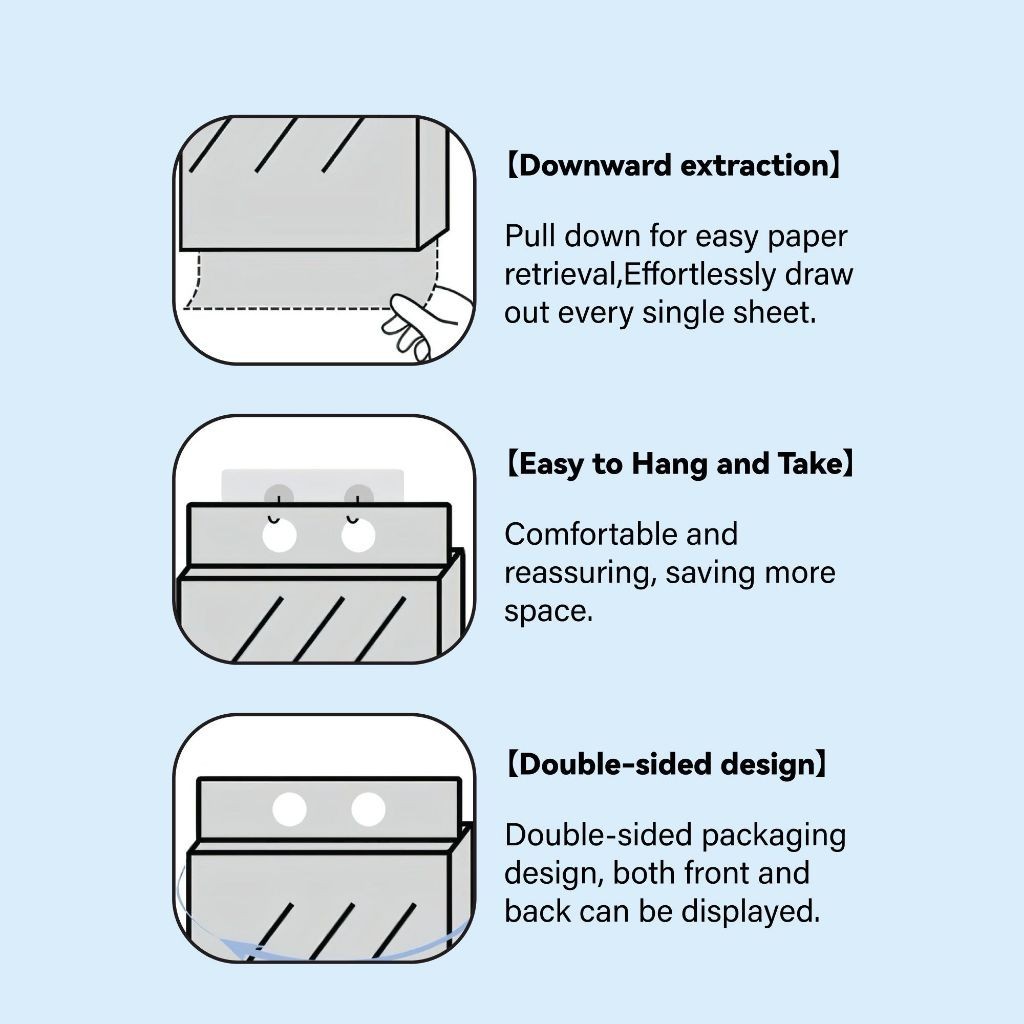 【Downward extraction】

Pull down for easy paper retrieval,Effortlessly draw out every single sheet.

【Easy to Hang and Take】

Comfortable and reassuring, saving more space.

【Double-sided design】

Double-sided packaging design, both front and back can be displayed.