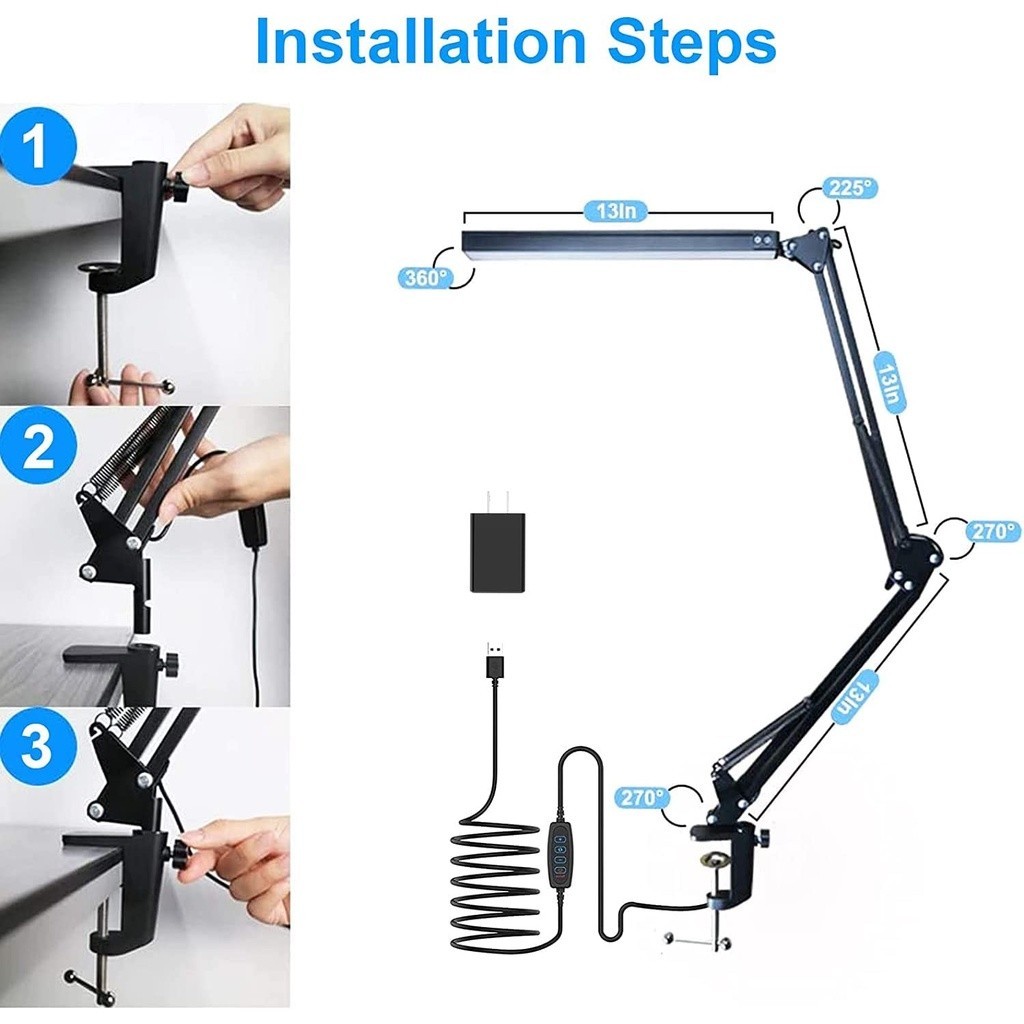 Installation Steps

1

2

3

13In

225°

360°

13In

270°

13In

270°