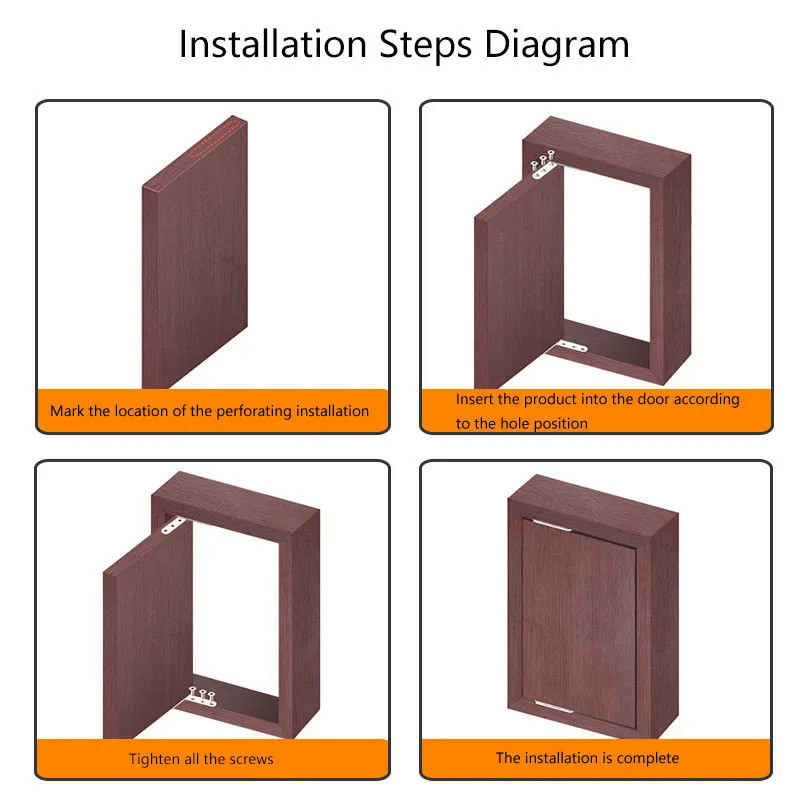 Installation Steps Diagram

Mark the location of the perforating installation

Insert the product into the door according to the hole position

Tighten all the screws

The installation is complete