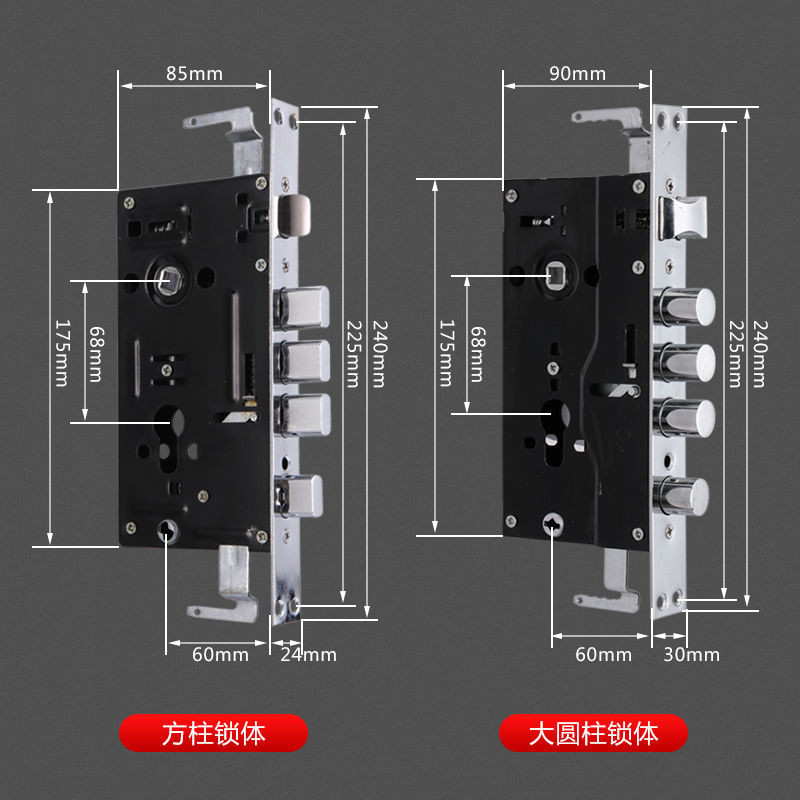 85mm
175mm
68mm
225mm
240mm
60mm
24mm
方柱锁体

90mm
175mm
68mm
225mm
240mm
60mm
30mm
大圆柱锁体