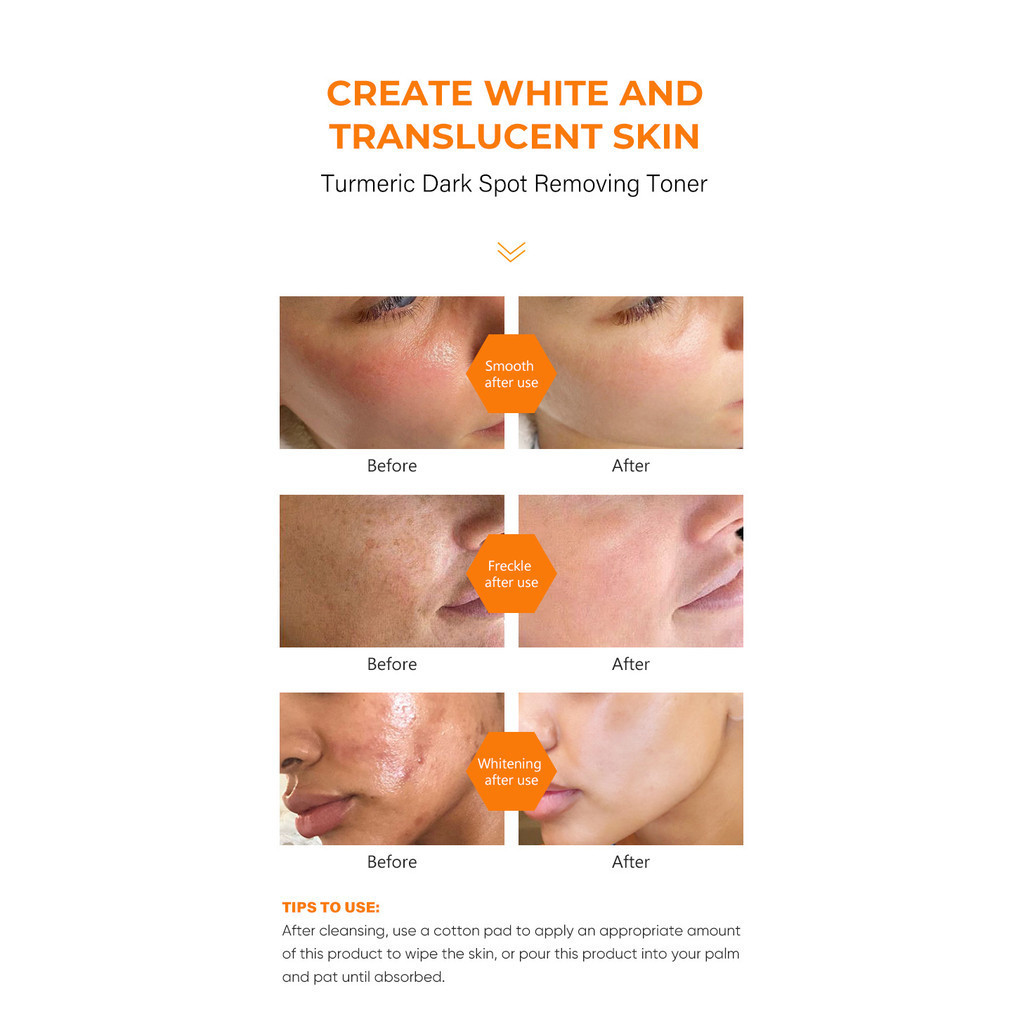 CREATE WHITE AND TRANSLUCENT SKIN

Turmeric Dark Spot Removing Toner

Smooth after use

Before

After

Freckle after use

Before

After

Whitening after use

Before

After

TIPS TO USE:
After cleansing, use a cotton pad to apply an appropriate amount of this product to wipe the skin, or pour this product into your palm and pat until absorbed.