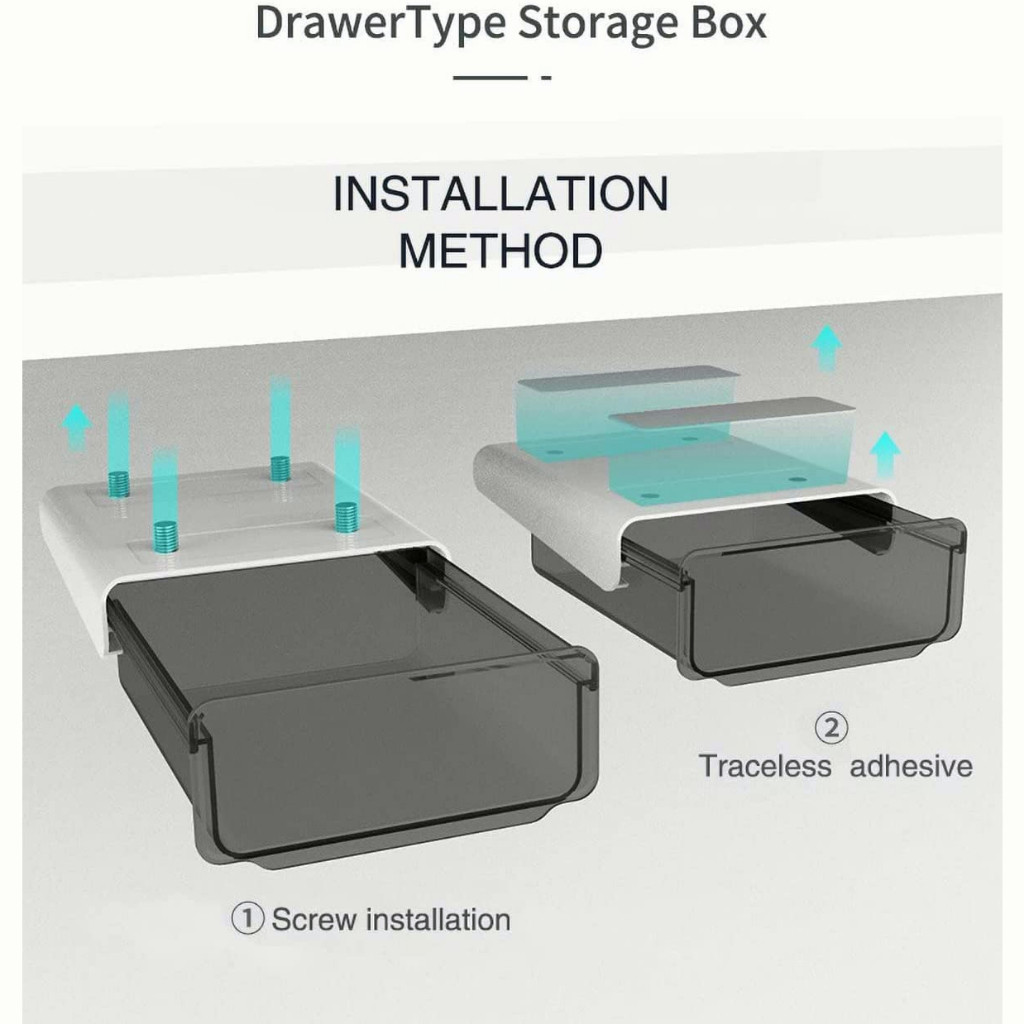 DrawerType Storage Box

INSTALLATION METHOD

② Traceless adhesive

① Screw installation