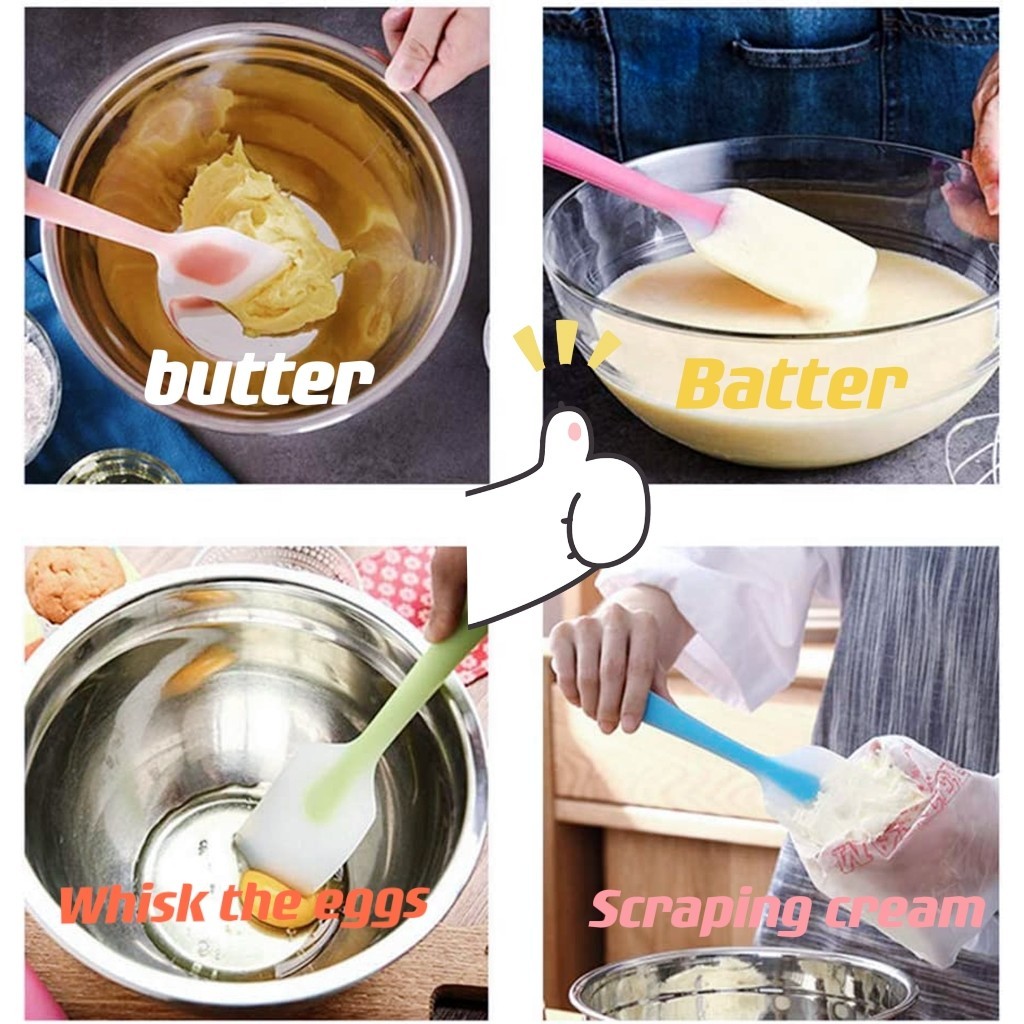 butter

Batter

Whisk the eggs

Scraping cream