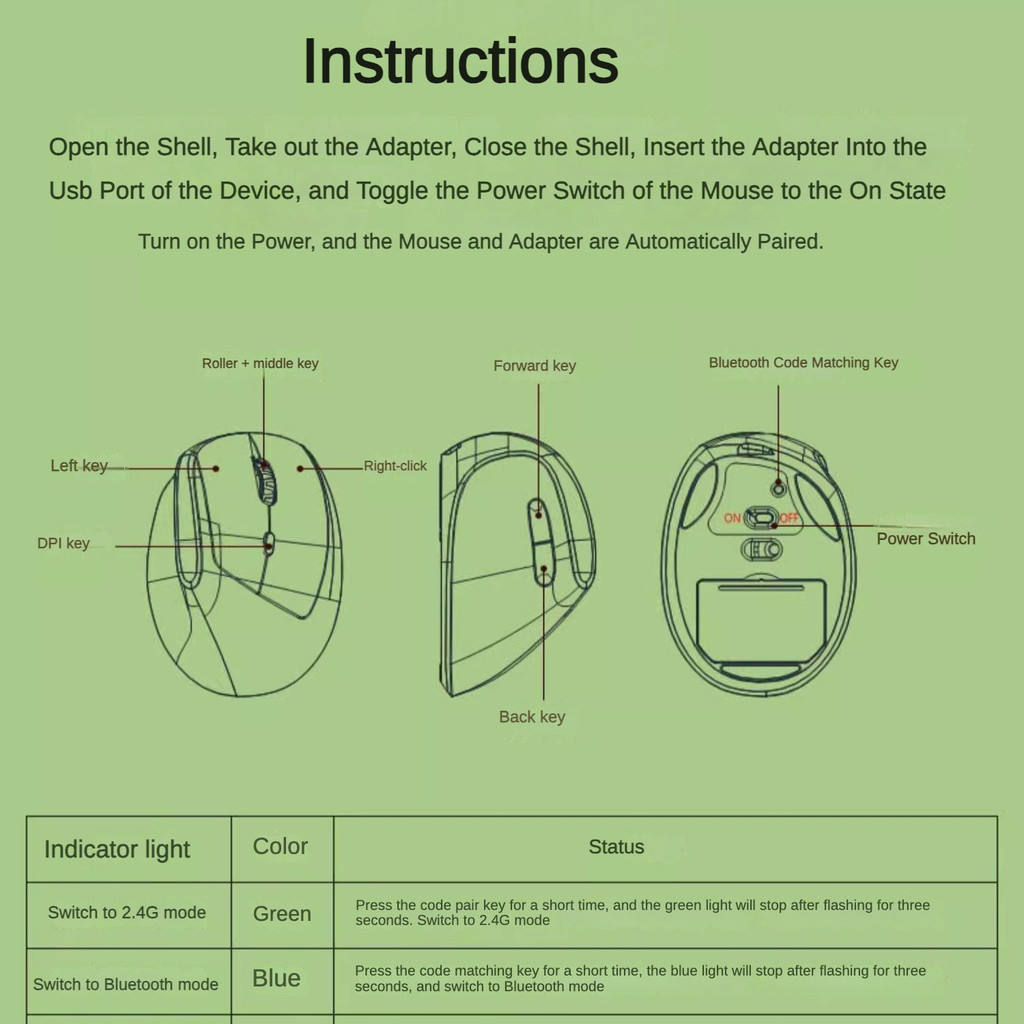 Instructions

Open the Shell, Take out the Adapter, Close the Shell, Insert the Adapter Into the Usb Port of the Device, and Toggle the Power Switch of the Mouse to the On State

Turn on the Power, and the Mouse and Adapter are Automatically Paired.

Roller + middle key

Left key

Right-click

DPI key

Forward key

Back key

Bluetooth Code Matching Key

ON

OFF

Power Switch

| Indicator light | Color | Status |
|---|---|---|
| Switch to 2.4G mode | Green | Press the code pair key for a short time, and the green light will stop after flashing for three seconds. Switch to 2.4G mode |
| Switch to Bluetooth mode | Blue | Press the code matching key for a short time, the blue light will stop after flashing for three seconds, and switch to Bluetooth mode |