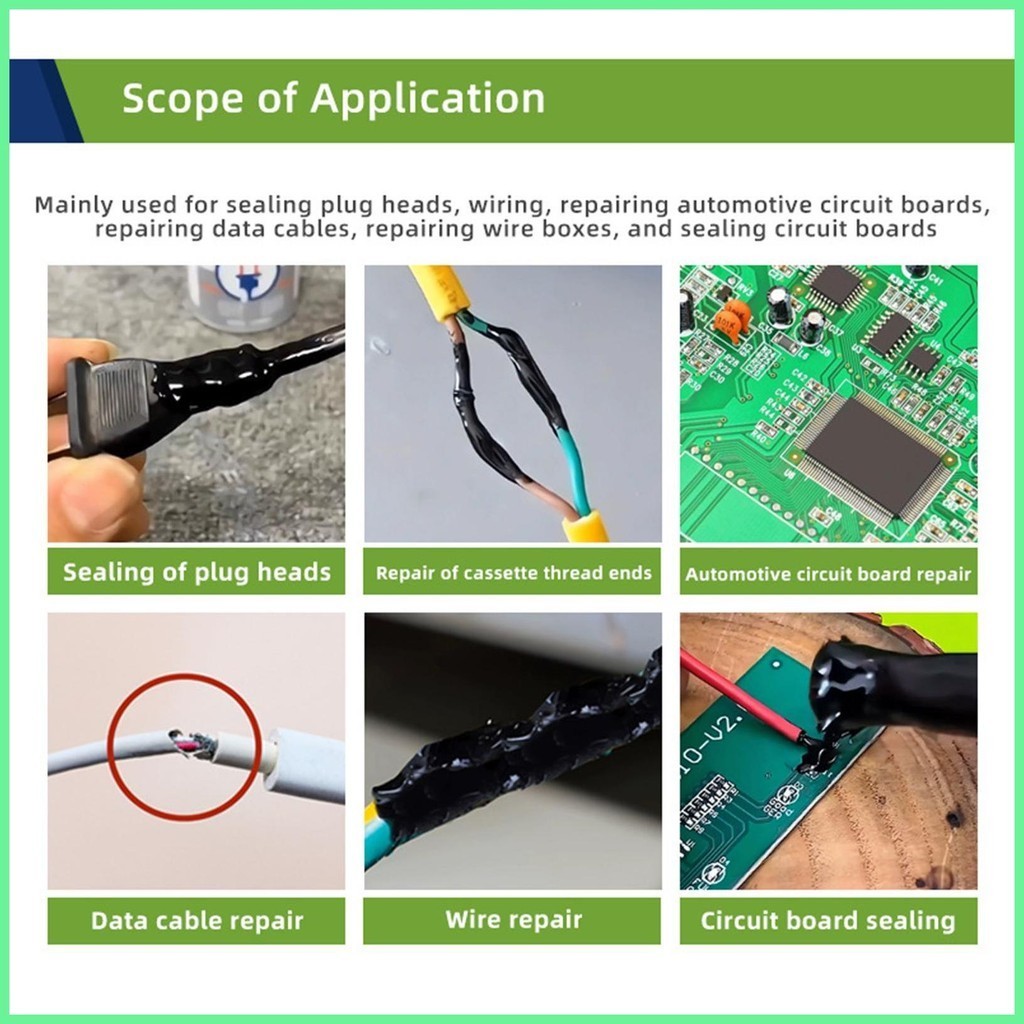 Scope of Application

Mainly used for sealing plug heads, wiring, repairing automotive circuit boards, repairing data cables, repairing wire boxes, and sealing circuit boards

Sealing of plug heads

Repair of cassette thread ends

Automotive circuit board repair

Data cable repair

Wire repair

Circuit board sealing