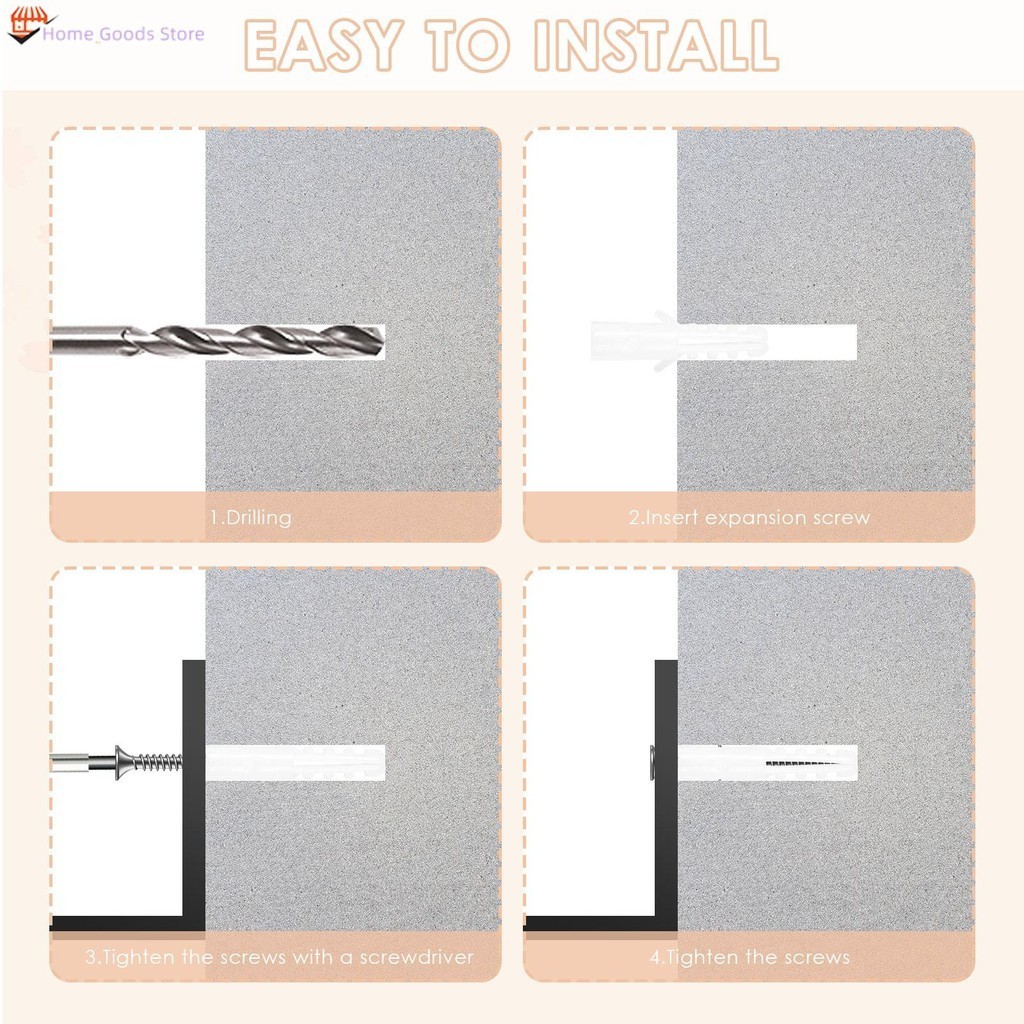 Home_Goods Store

EASY TO INSTALL

1.Drilling

2.Insert expansion screw

3.Tighten the screws with a screwdriver

4.Tighten the screws