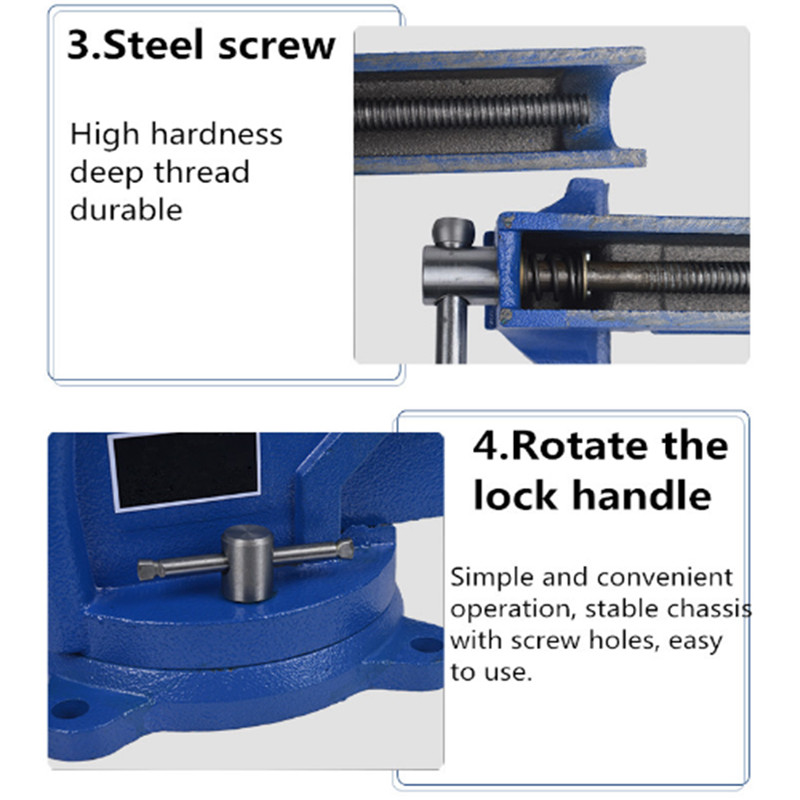 3.Steel screw

High hardness deep thread durable

4.Rotate the lock handle

Simple and convenient operation, stable chassis with screw holes, easy to use.