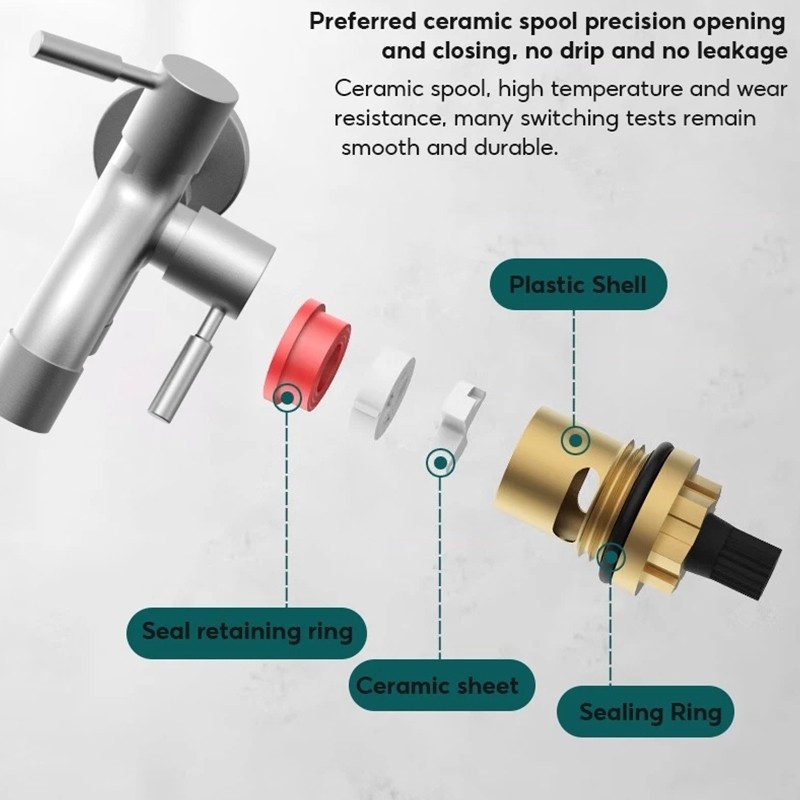 Preferred ceramic spool precision opening and closing, no drip and no leakage

Ceramic spool, high temperature and wear resistance, many switching tests remain smooth and durable.

Plastic Shell

Seal retaining ring

Ceramic sheet

Sealing Ring