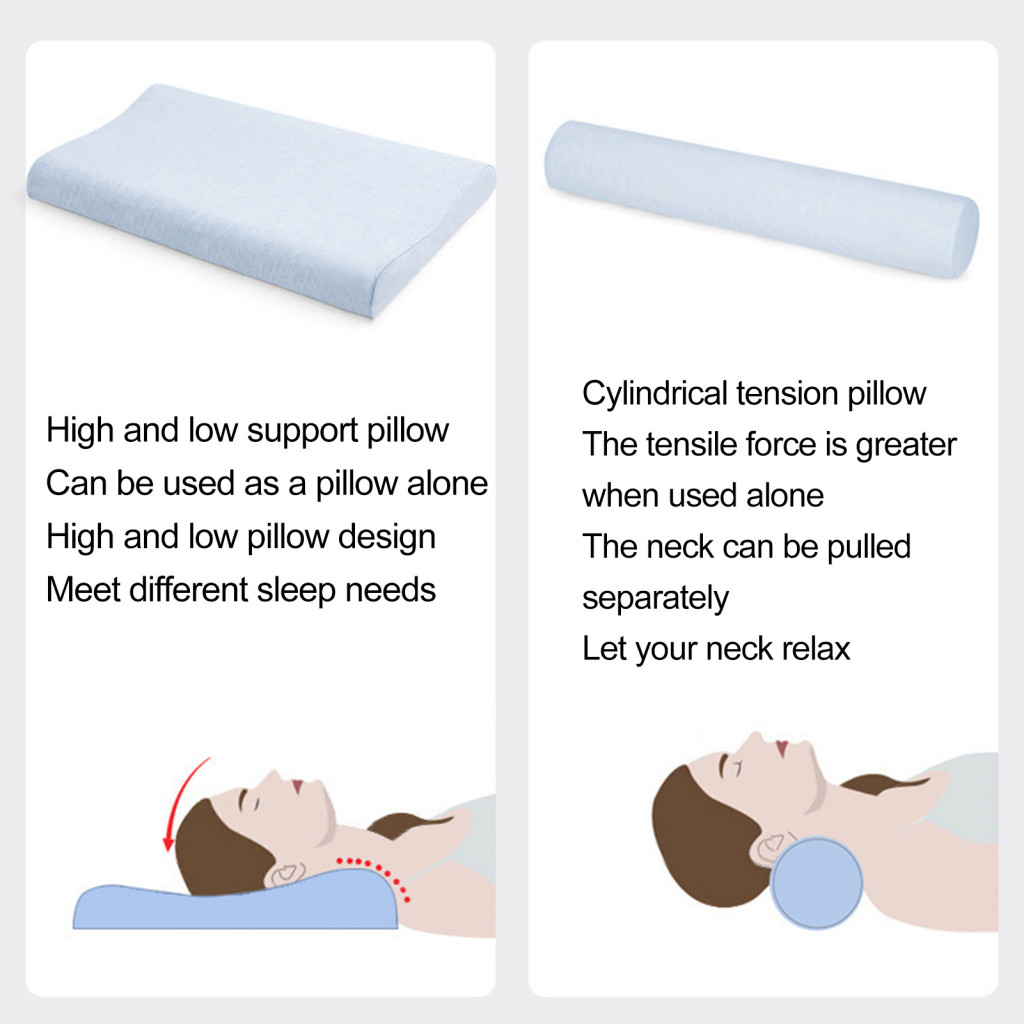 High and low support pillow
Can be used as a pillow alone
High and low pillow design
Meet different sleep needs

Cylindrical tension pillow
The tensile force is greater when used alone
The neck can be pulled separately
Let your neck relax