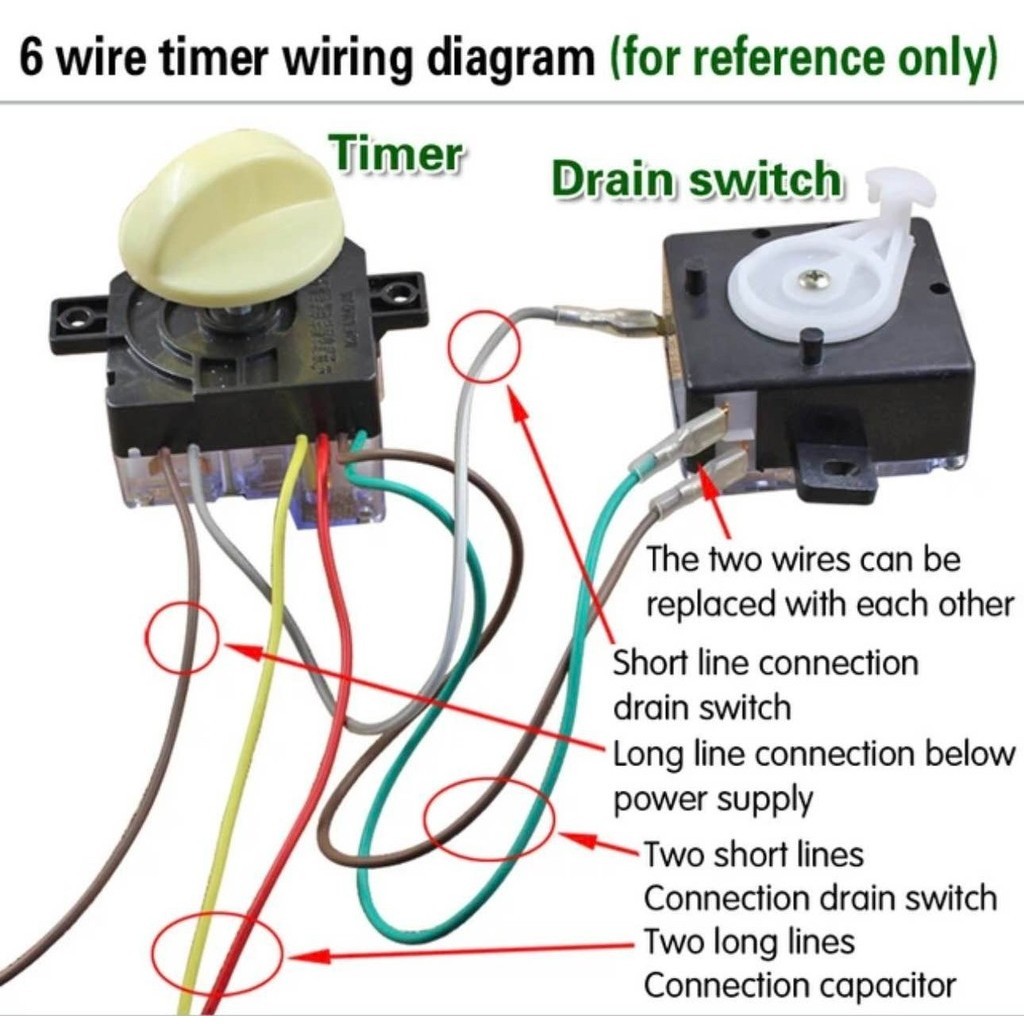 6 wire timer wiring diagram (for reference only)

Timer

Drain switch

The two wires can be replaced with each other

Short line connection drain switch

Long line connection below power supply

Two short lines Connection drain switch

Two long lines Connection capacitor