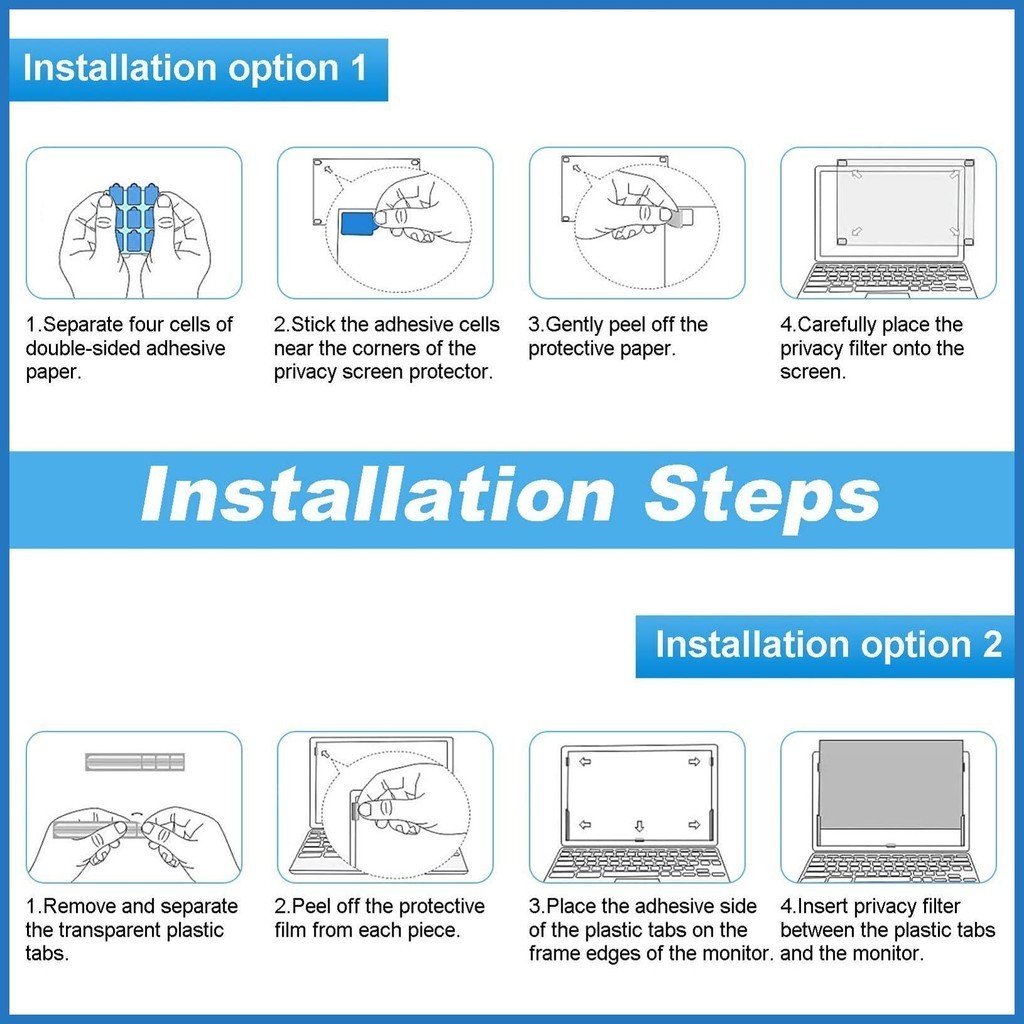 Installation option 1

1.Separate four cells of double-sided adhesive paper.

2.Stick the adhesive cells near the corners of the privacy screen protector.

3.Gently peel off the protective paper.

4.Carefully place the privacy filter onto the screen.

Installation Steps

Installation option 2

1.Remove and separate the transparent plastic tabs.

2.Peel off the protective film from each piece.

3.Place the adhesive side of the plastic tabs on the frame edges of the monitor.

4.Insert privacy filter between the plastic tabs and the monitor.