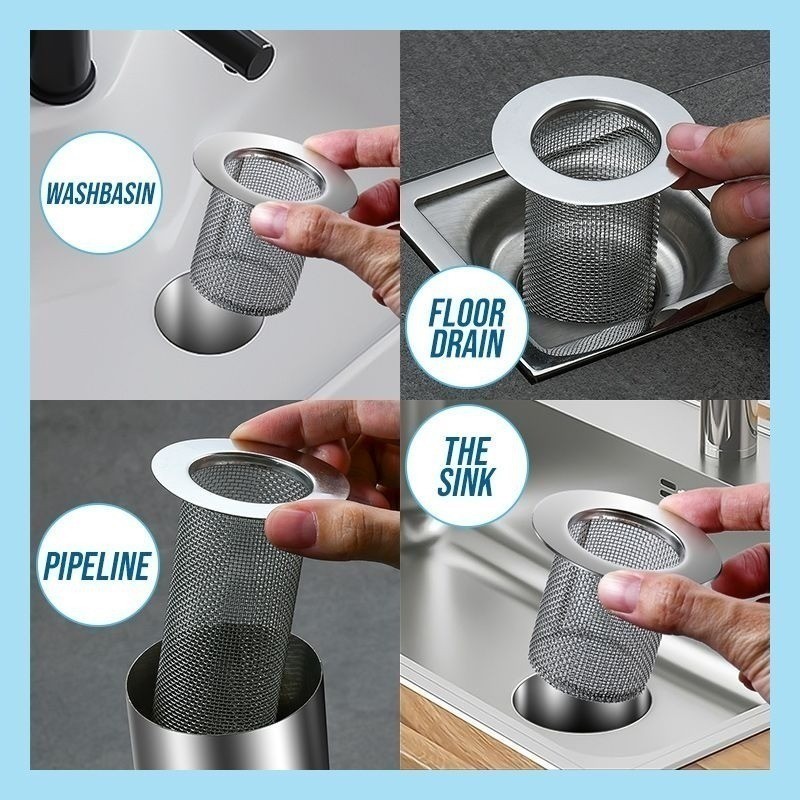 WASHBASIN

FLOOR DRAIN

PIPELINE

THE SINK