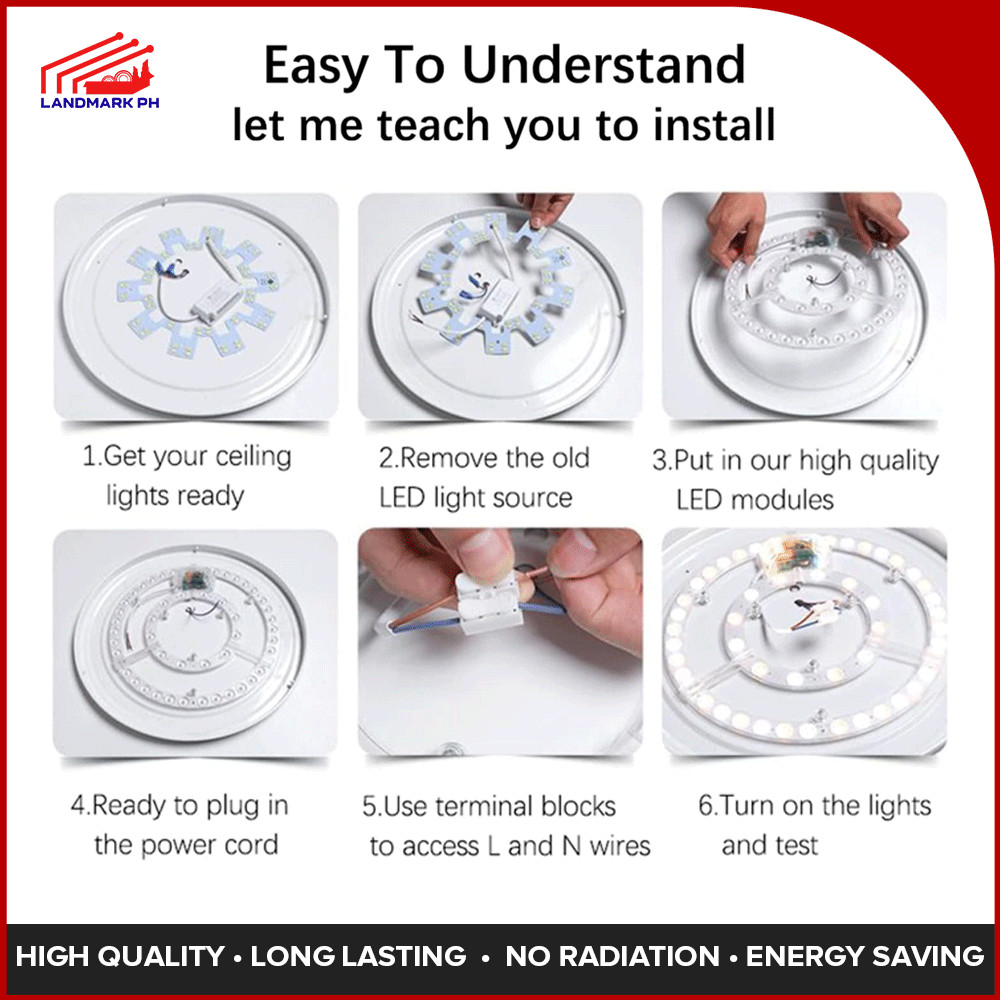 LANDMARK PH

Easy To Understand
let me teach you to install

1.Get your ceiling lights ready

2.Remove the old LED light source

3.Put in our high quality LED modules

4.Ready to plug in the power cord

5.Use terminal blocks to access L and N wires

6.Turn on the lights and test

HIGH QUALITY • LONG LASTING • NO RADIATION • ENERGY SAVING