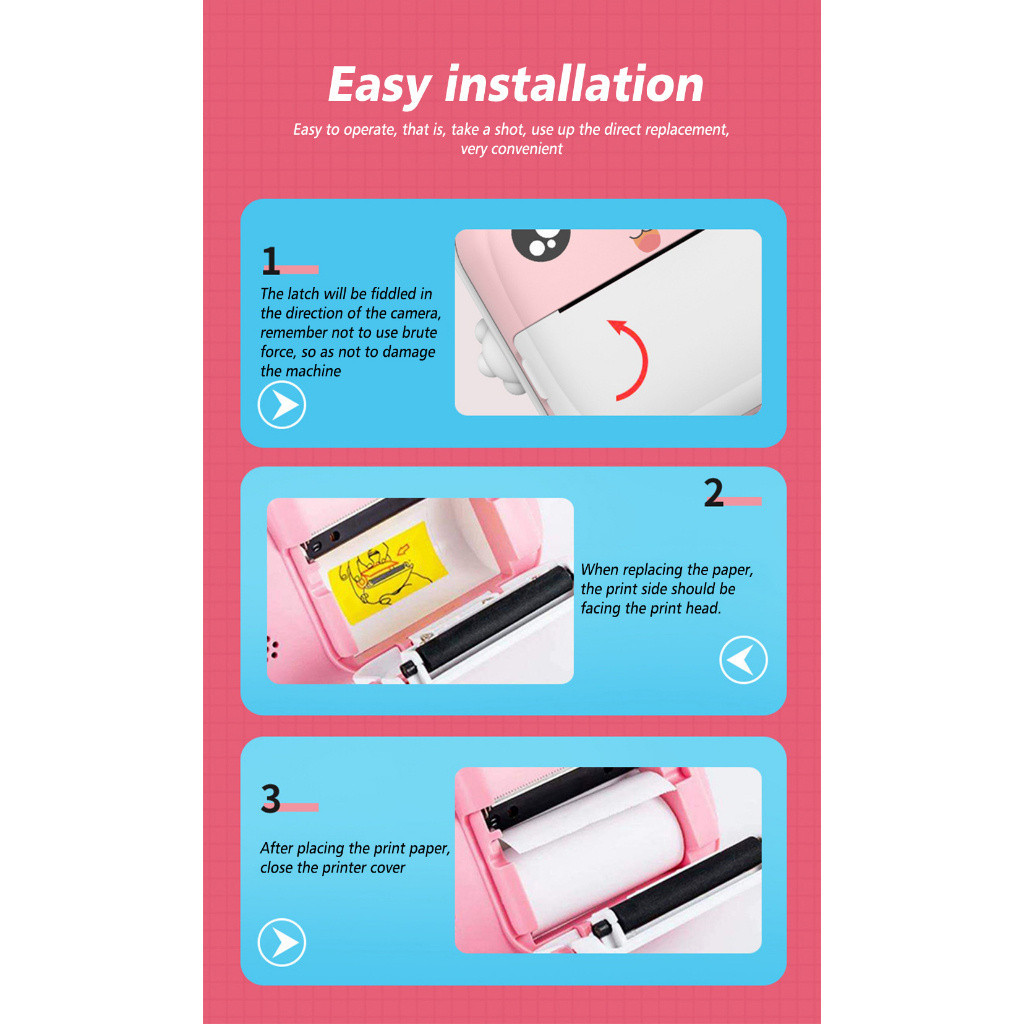 Easy installation

Easy to operate, that is, take a shot, use up the direct replacement, very convenient

1

The latch will be fiddled in the direction of the camera, remember not to use brute force, so as not to damage the machine

2

When replacing the paper, the print side should be facing the print head.

3

After placing the print paper, close the printer cover