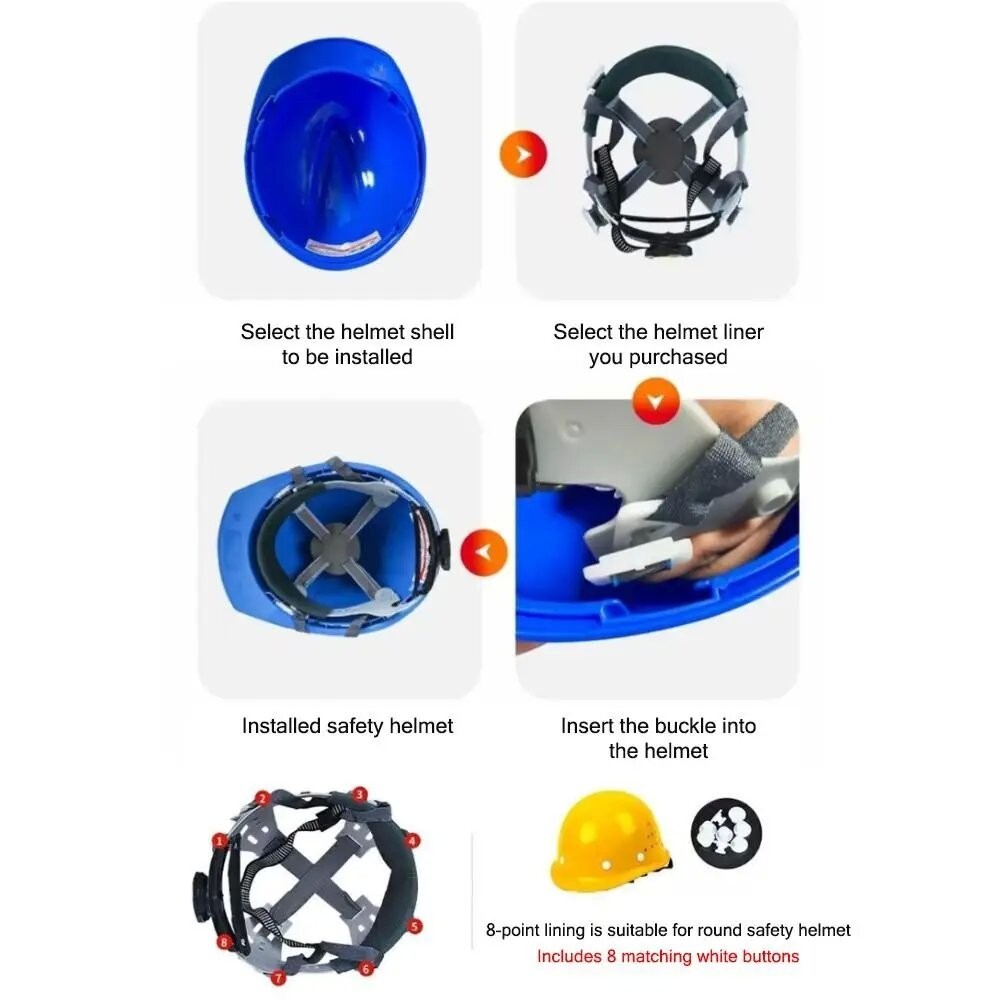 Select the helmet shell to be installed

Select the helmet liner you purchased

Installed safety helmet

Insert the buckle into the helmet

1 2 3 4 5 6 7 8

8-point lining is suitable for round safety helmet
Includes 8 matching white buttons