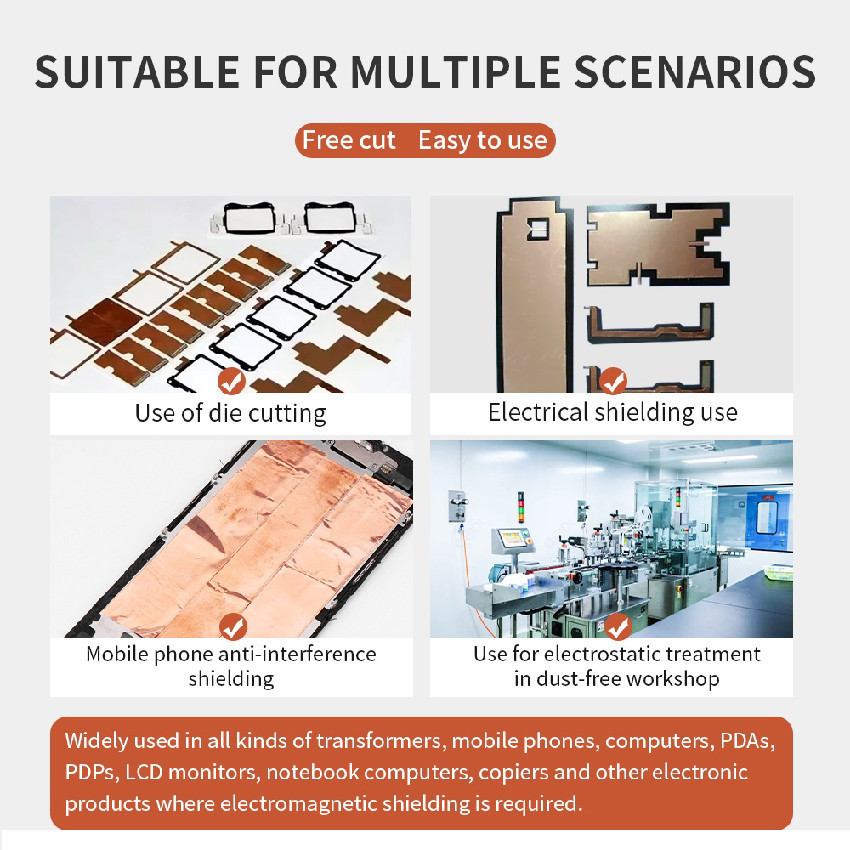 SUITABLE FOR MULTIPLE SCENARIOS

Free cut Easy to use

Use of die cutting

Electrical shielding use

Mobile phone anti-interference shielding

Use for electrostatic treatment in dust-free workshop

Widely used in all kinds of transformers, mobile phones, computers, PDAs, PDPs, LCD monitors, notebook computers, copiers and other electronic products where electromagnetic shielding is required.