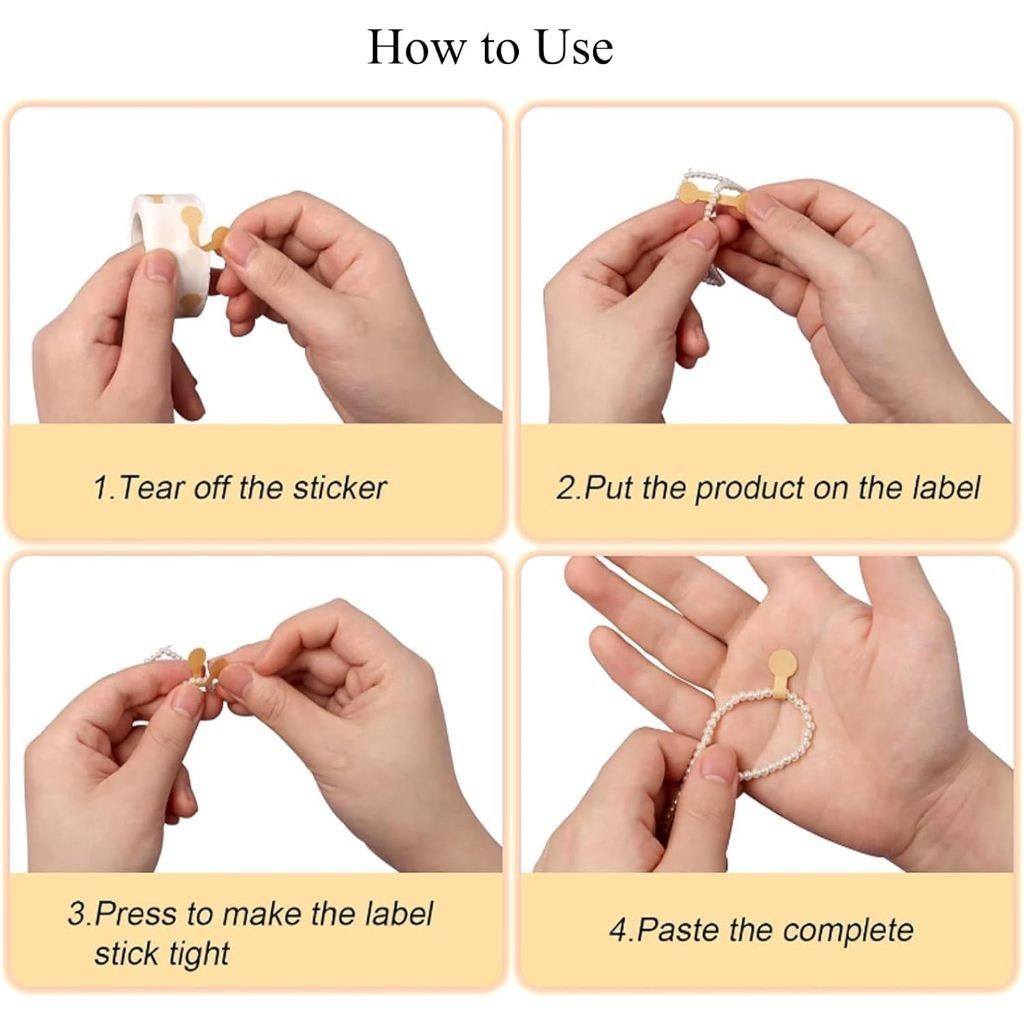 How to Use

1.Tear off the sticker

2.Put the product on the label

3.Press to make the label stick tight

4.Paste the complete