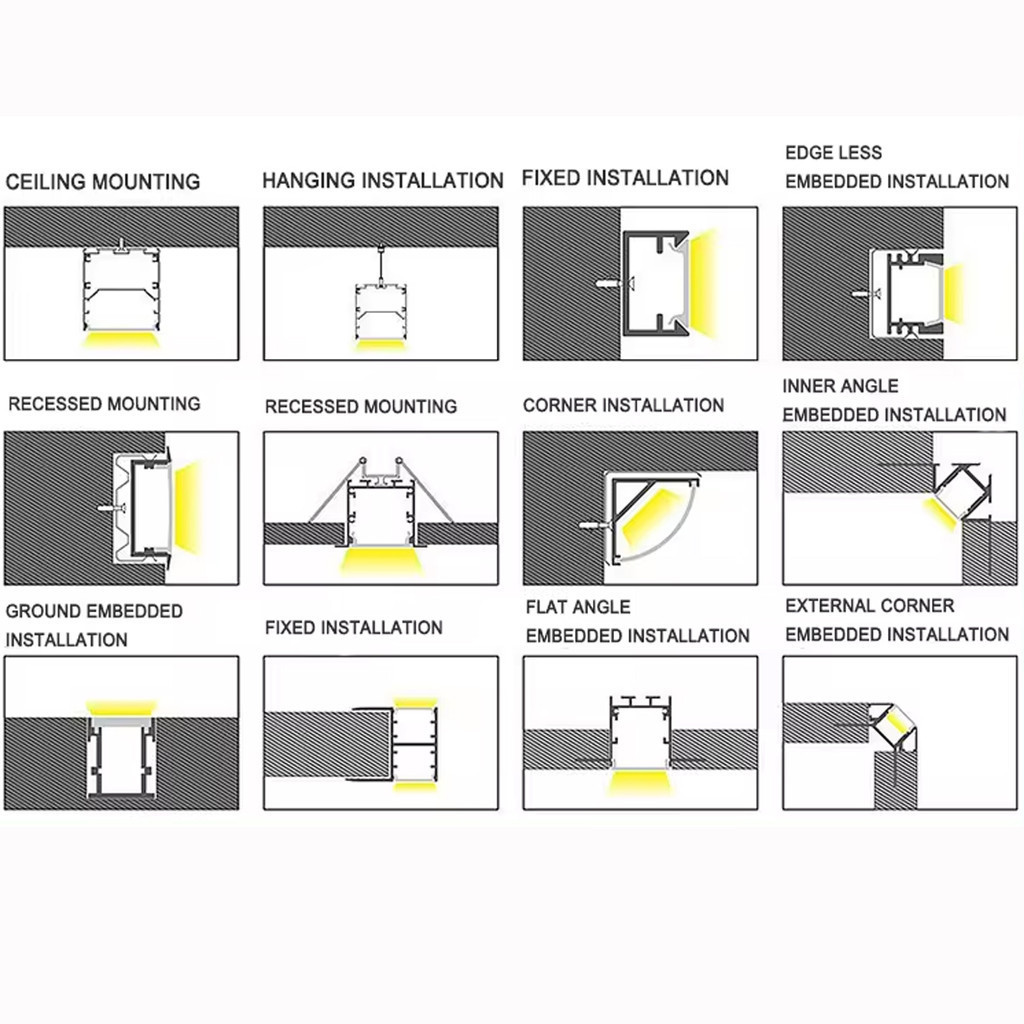 CEILING MOUNTING

HANGING INSTALLATION

FIXED INSTALLATION

EDGE LESS
EMBEDDED INSTALLATION

RECESSED MOUNTING

RECESSED MOUNTING

CORNER INSTALLATION

INNER ANGLE
EMBEDDED INSTALLATION

GROUND EMBEDDED
INSTALLATION

FIXED INSTALLATION

FLAT ANGLE
EMBEDDED INSTALLATION

EXTERNAL CORNER
EMBEDDED INSTALLATION