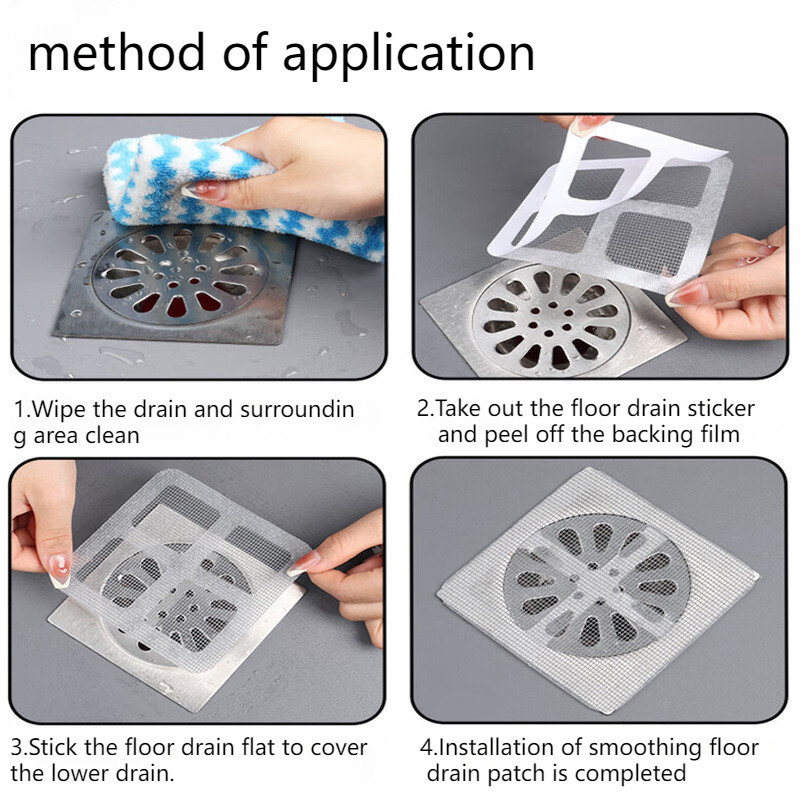 method of application

1.Wipe the drain and surroundin g area clean

2.Take out the floor drain sticker and peel off the backing film

3.Stick the floor drain flat to cover the lower drain.

4.Installation of smoothing floor drain patch is completed