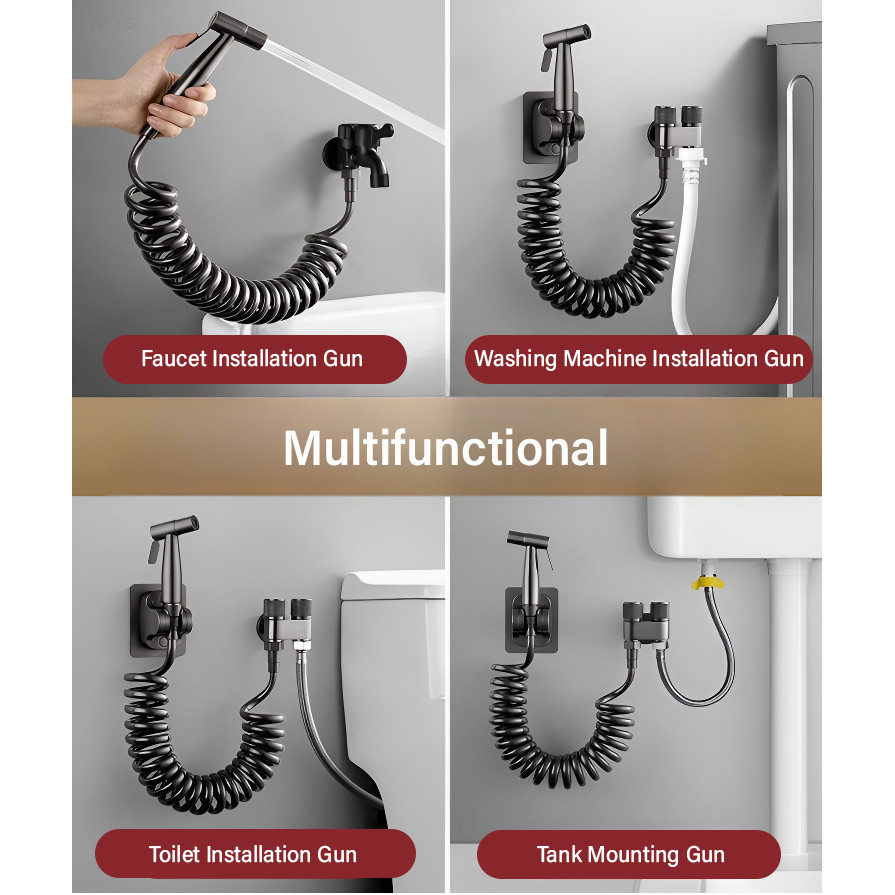 Faucet Installation Gun

Washing Machine Installation Gun

Multifunctional

Toilet Installation Gun

Tank Mounting Gun