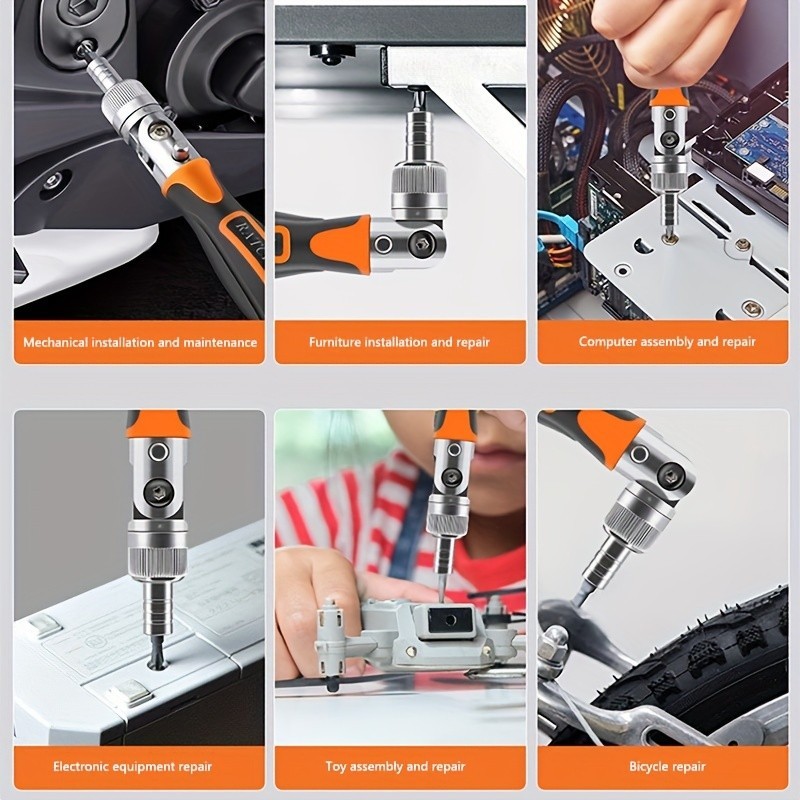 Mechanical installation and maintenance

Furniture installation and repair

Computer assembly and repair

Electronic equipment repair

Toy assembly and repair

Bicycle repair