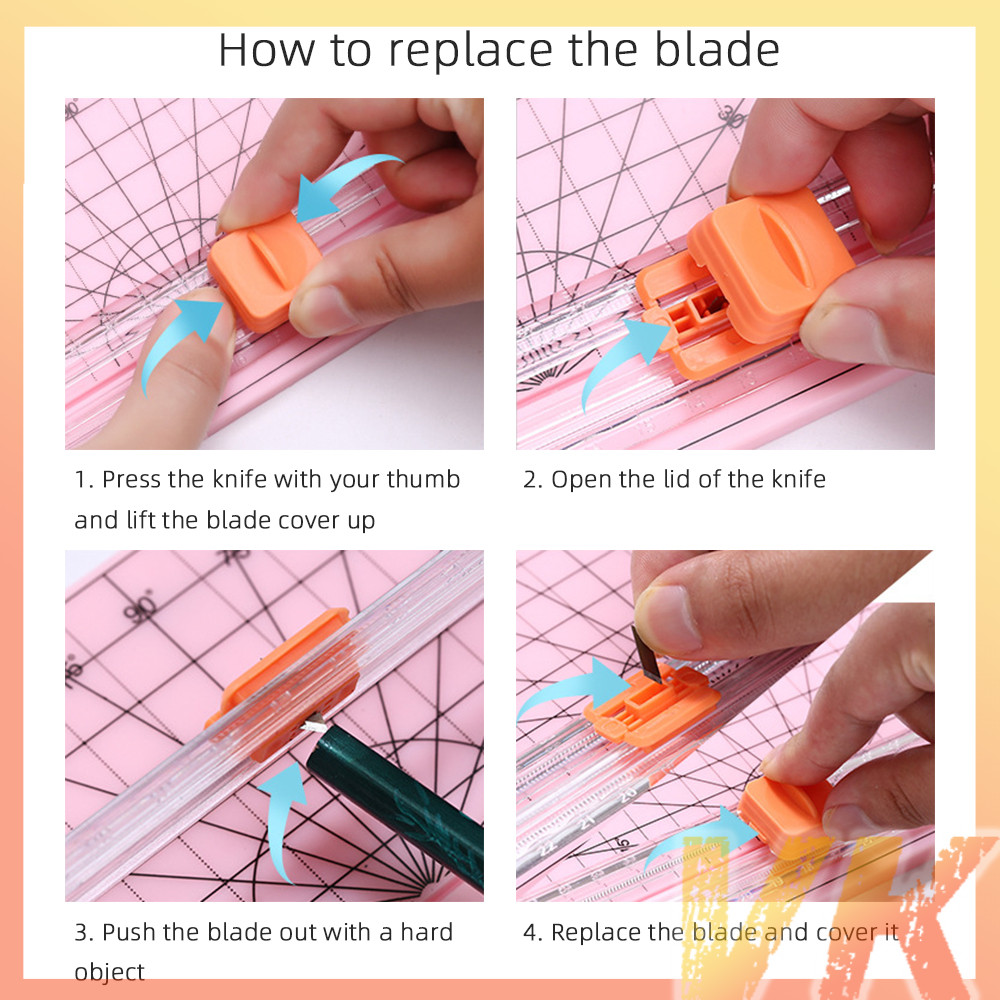 How to replace the blade

1. Press the knife with your thumb and lift the blade cover up

2. Open the lid of the knife

3. Push the blade out with a hard object

4. Replace the blade and cover it

VK