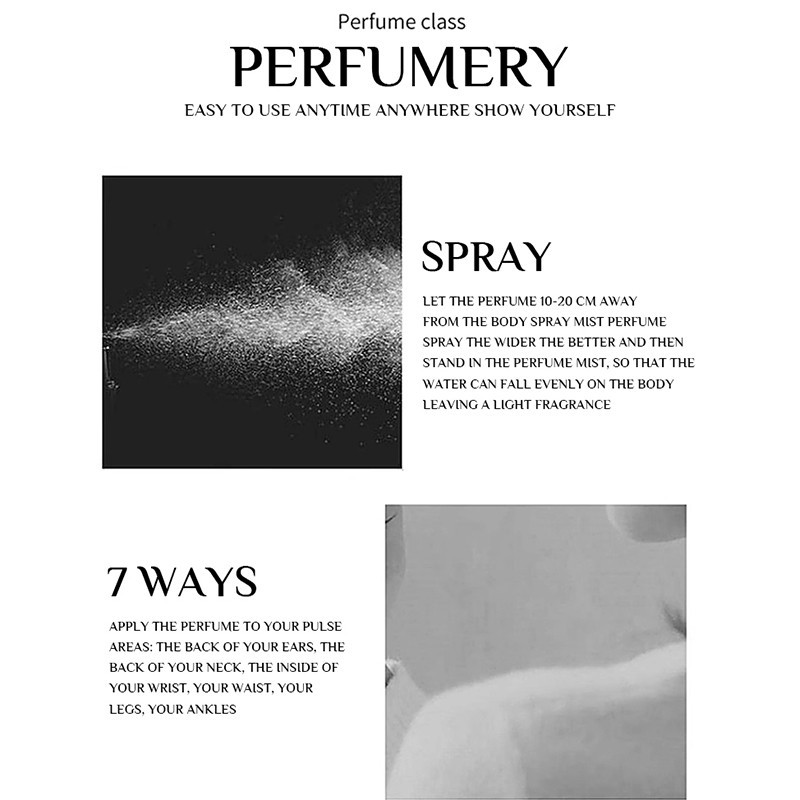 Perfume class

PERFUMERY

EASY TO USE ANYTIME ANYWHERE SHOW YOURSELF

SPRAY

LET THE PERFUME 10-20 CM AWAY FROM THE BODY SPRAY MIST PERFUME SPRAY THE WIDER THE BETTER AND THEN STAND IN THE PERFUME MIST, SO THAT THE WATER CAN FALL EVENLY ON THE BODY LEAVING A LIGHT FRAGRANCE

7 WAYS

APPLY THE PERFUME TO YOUR PULSE AREAS: THE BACK OF YOUR EARS, THE BACK OF YOUR NECK, THE INSIDE OF YOUR WRIST, YOUR WAIST, YOUR LEGS, YOUR ANKLES